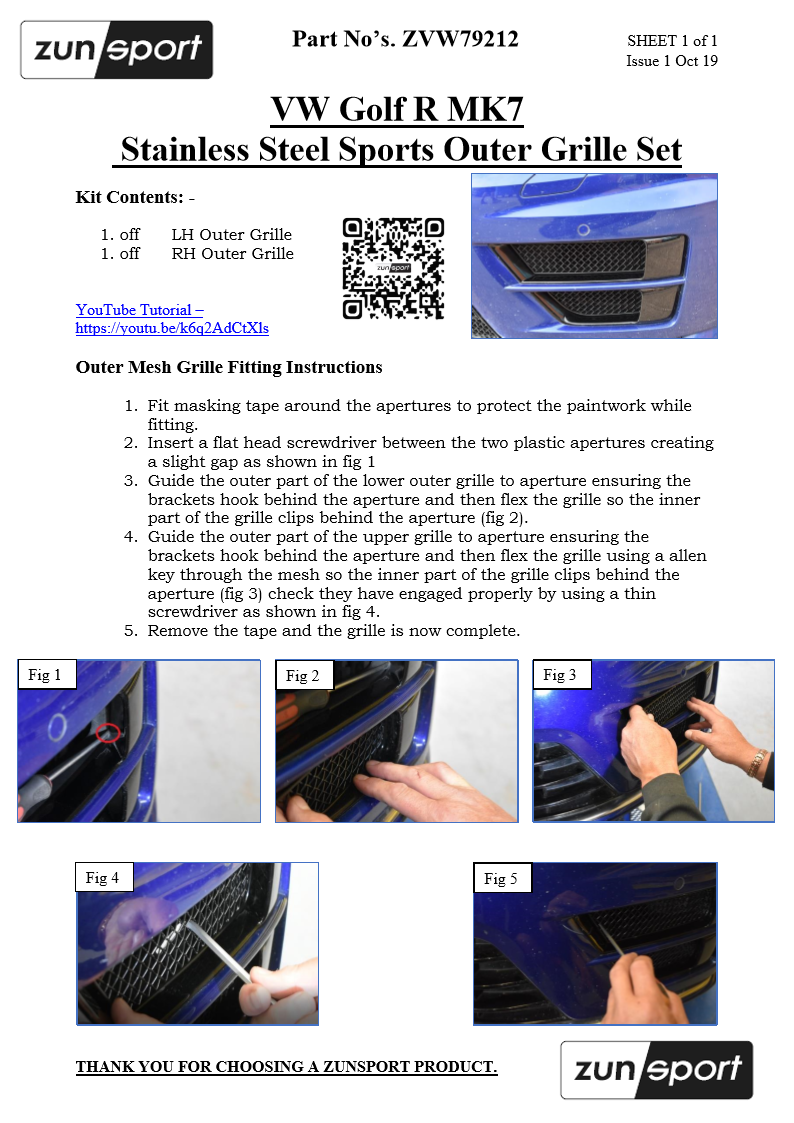 zunsport

Part No's. ZVW79212

SHEET 1 of 1
Issue 1 Oct 19

VW Golf R MK7
Stainless Steel Sports Outer Grille Set

Kit Contents: -

1. off LH Outer Grille
1. off RH Outer Grille

zunsport

YouTube Tutorial – https://youtu.be/k6q2AdCtXIs

Outer Mesh Grille Fitting Instructions

1. Fit masking tape around the apertures to protect the paintwork while fitting.
2. Insert a flat head screwdriver between the two plastic apertures creating a slight gap as shown in fig 1
3. Guide the outer part of the lower outer grille to aperture ensuring the brackets hook behind the aperture and then flex the grille so the inner part of the grille clips behind the aperture (fig 2).
4. Guide the outer part of the upper grille to aperture ensuring the brackets hook behind the aperture and then flex the grille using a allen key through the mesh so the inner part of the grille clips behind the aperture (fig 3) check they have engaged properly by using a thin screwdriver as shown in fig 4.
5. Remove the tape and the grille is now complete.

Fig 1

Fig 2

Fig 3

Fig 4

Fig 5

THANK YOU FOR CHOOSING A ZUNSPORT PRODUCT.

zunsport