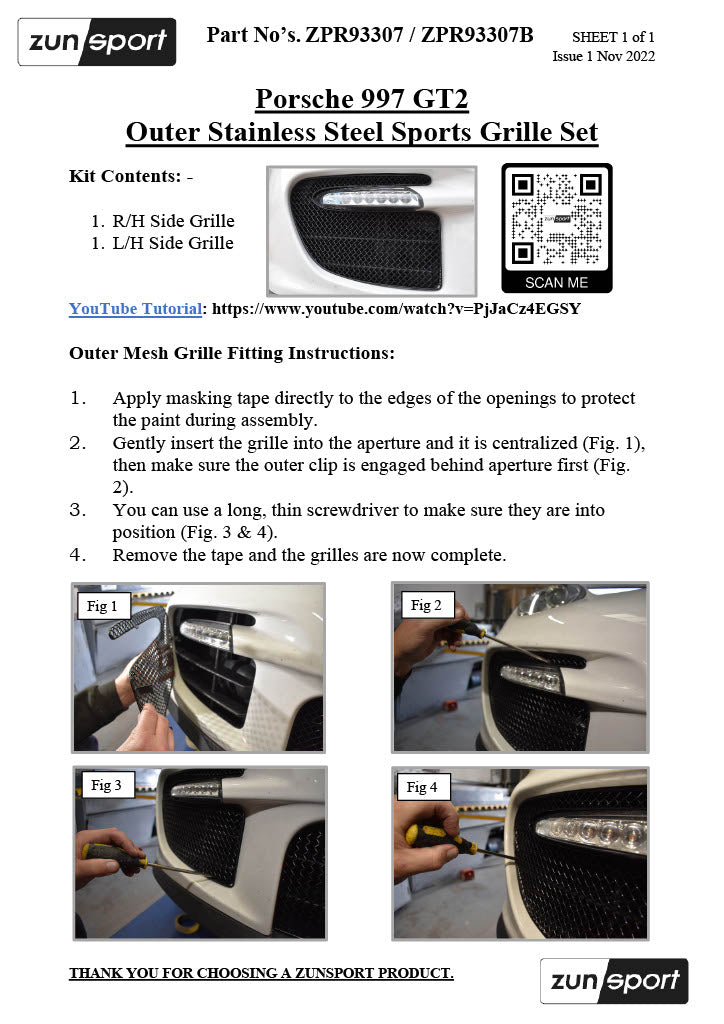 zunsport

Part No's. ZPR93307 / ZPR93307B

SHEET 1 of 1
Issue 1 Nov 2022

Porsche 997 GT2
Outer Stainless Steel Sports Grille Set

Kit Contents: -

1. R/H Side Grille
1. L/H Side Grille

zunsport
SCAN ME

YouTube Tutorial: https://www.youtube.com/watch?v=PjJaCz4EGSY

Outer Mesh Grille Fitting Instructions:

1. Apply masking tape directly to the edges of the openings to protect the paint during assembly.
2. Gently insert the grille into the aperture and it is centralized (Fig. 1), then make sure the outer clip is engaged behind aperture first (Fig. 2).
3. You can use a long, thin screwdriver to make sure they are into position (Fig. 3 & 4).
4. Remove the tape and the grilles are now complete.

Fig 1

Fig 2

Fig 3

Fig 4

THANK YOU FOR CHOOSING A ZUNSPORT PRODUCT.

zunsport