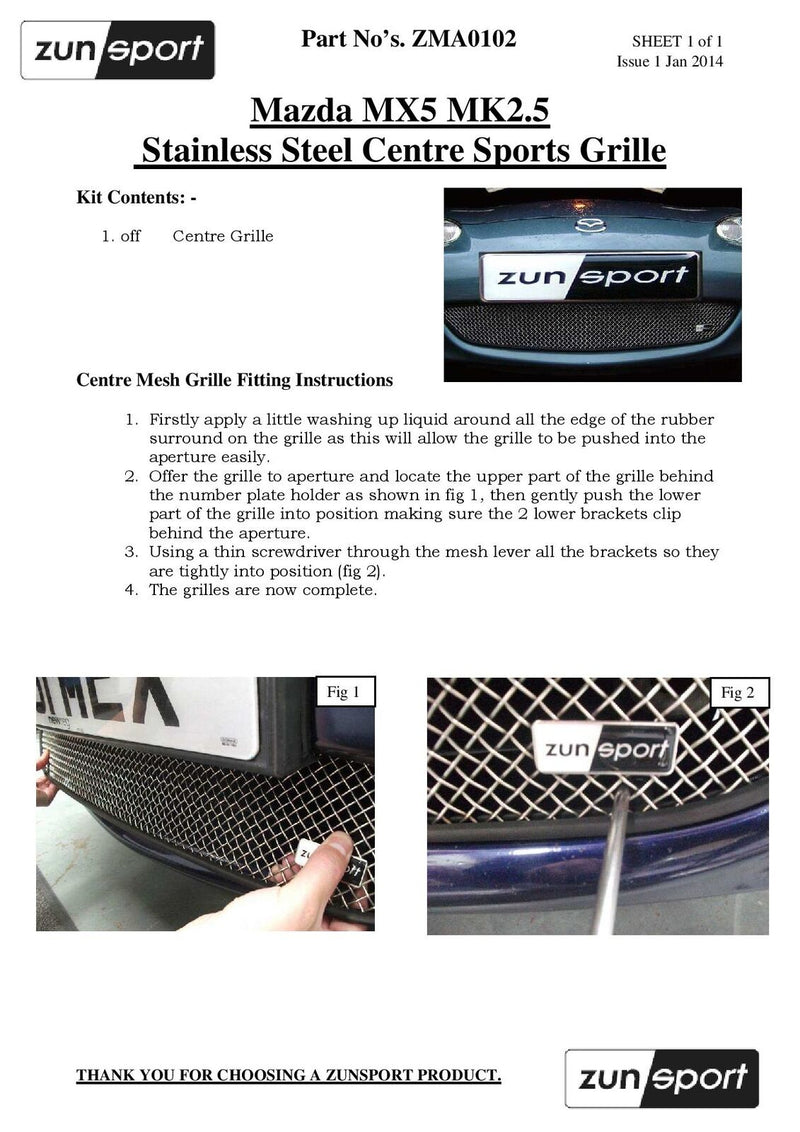 zunsport

Part No's. ZMA0102

SHEET 1 of 1
Issue 1 Jan 2014

Mazda MX5 MK2.5
Stainless Steel Centre Sports Grille

Kit Contents: -

1. off Centre Grille

zunsport

Centre Mesh Grille Fitting Instructions

1. Firstly apply a little washing up liquid around all the edge of the rubber surround on the grille as this will allow the grille to be pushed into the aperture easily.
2. Offer the grille to aperture and locate the upper part of the grille behind the number plate holder as shown in fig 1, then gently push the lower part of the grille into position making sure the 2 lower brackets clip behind the aperture.
3. Using a thin screwdriver through the mesh lever all the brackets so they are tightly into position (fig 2).
4. The grilles are now complete.

Fig 1

Fig 2

zunsport

THANK YOU FOR CHOOSING A ZUNSPORT PRODUCT.

zunsport