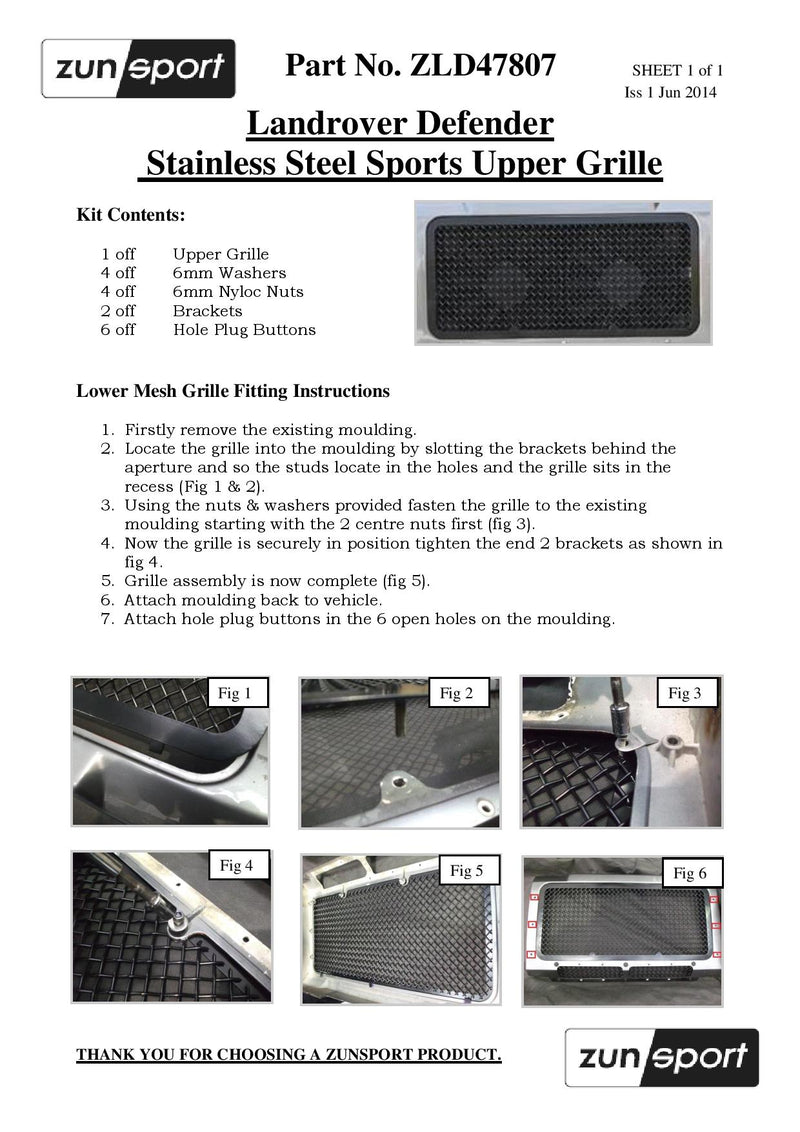 zunsport

Part No. ZLD47807

SHEET 1 of 1
Iss 1 Jun 2014

Landrover Defender
Stainless Steel Sports Upper Grille

Kit Contents:

1 off Upper Grille
4 off 6mm Washers
4 off 6mm Nyloc Nuts
2 off Brackets
6 off Hole Plug Buttons

Lower Mesh Grille Fitting Instructions

1. Firstly remove the existing moulding.
2. Locate the grille into the moulding by slotting the brackets behind the aperture and so the studs locate in the holes and the grille sits in the recess (Fig 1 & 2).
3. Using the nuts & washers provided fasten the grille to the existing moulding starting with the 2 centre nuts first (fig 3).
4. Now the grille is securely in position tighten the end 2 brackets as shown in fig 4.
5. Grille assembly is now complete (fig 5).
6. Attach moulding back to vehicle.
7. Attach hole plug buttons in the 6 open holes on the moulding.

Fig 1

Fig 2

Fig 3

Fig 4

Fig 5

Fig 6

THANK YOU FOR CHOOSING A ZUNSPORT PRODUCT.

zunsport