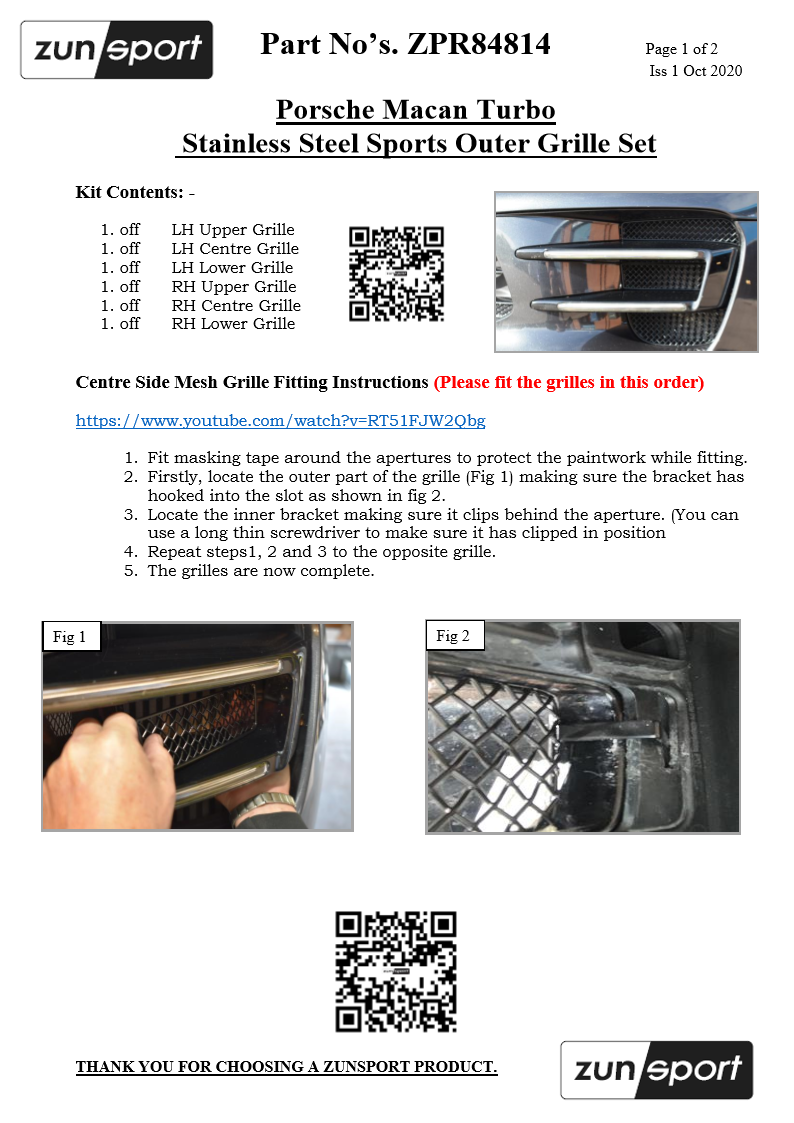 zunsport

Part No's. ZPR84814

Page 1 of 2
Iss 1 Oct 2020

Porsche Macan Turbo
Stainless Steel Sports Outer Grille Set

Kit Contents: -

1. off LH Upper Grille
1. off LH Centre Grille
1. off LH Lower Grille
1. off RH Upper Grille
1. off RH Centre Grille
1. off RH Lower Grille

Centre Side Mesh Grille Fitting Instructions (Please fit the grilles in this order)

https://www.youtube.com/watch?v=RT51FJW2Qbg

1. Fit masking tape around the apertures to protect the paintwork while fitting.
2. Firstly, locate the outer part of the grille (Fig 1) making sure the bracket has hooked into the slot as shown in fig 2.
3. Locate the inner bracket making sure it clips behind the aperture. (You can use a long thin screwdriver to make sure it has clipped in position
4. Repeat steps1, 2 and 3 to the opposite grille.
5. The grilles are now complete.

Fig 1

Fig 2

THANK YOU FOR CHOOSING A ZUNSPORT PRODUCT.

zunsport