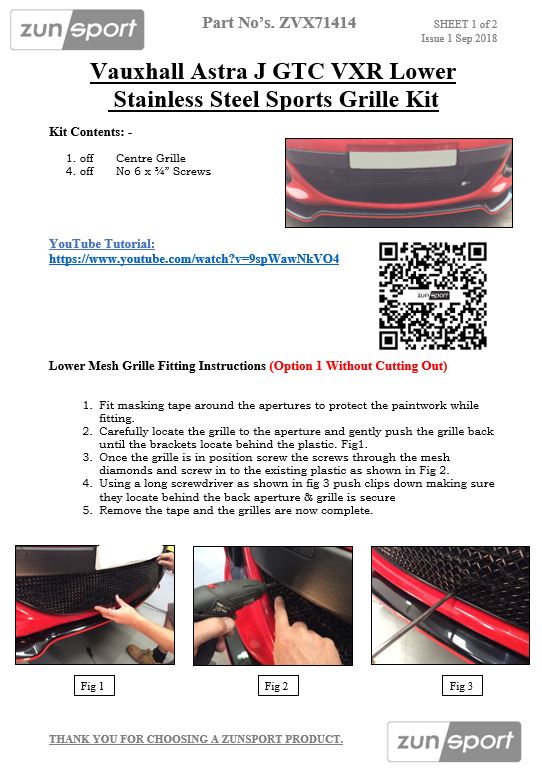 zunsport

Part No's. ZVX71414

SHEET 1 of 2
Issue 1 Sep 2018

Vauxhall Astra J GTC VXR Lower Stainless Steel Sports Grille Kit

Kit Contents: -

1. off Centre Grille
4. off No 6 x ¾" Screws

YouTube Tutorial:
https://www.youtube.com/watch?v=9spWawNkVO4

zunsport

Lower Mesh Grille Fitting Instructions (Option 1 Without Cutting Out)

1. Fit masking tape around the apertures to protect the paintwork while fitting.
2. Carefully locate the grille to the aperture and gently push the grille back until the brackets locate behind the plastic. Fig1.
3. Once the grille is in position screw the screws through the mesh diamonds and screw in to the existing plastic as shown in Fig 2.
4. Using a long screwdriver as shown in fig 3 push clips down making sure they locate behind the back aperture & grille is secure
5. Remove the tape and the grilles are now complete.

Fig 1

Fig 2

Fig 3

THANK YOU FOR CHOOSING A ZUNSPORT PRODUCT.

zunsport