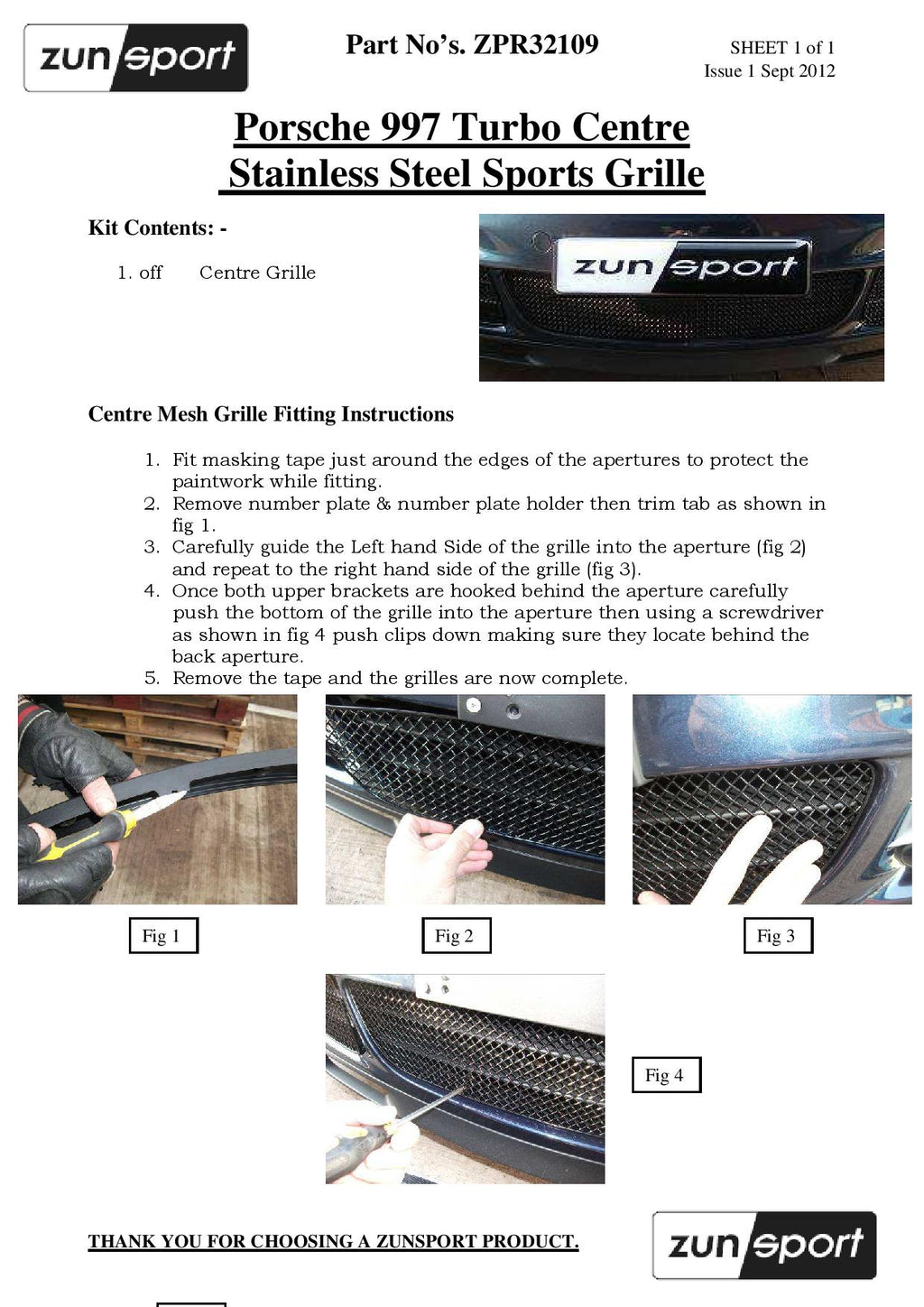 zunsport

Part No's. ZPR32109

SHEET 1 of 1
Issue 1 Sept 2012

Porsche 997 Turbo Centre Stainless Steel Sports Grille

Kit Contents: -

1. off Centre Grille

zunsport

Centre Mesh Grille Fitting Instructions

1. Fit masking tape just around the edges of the apertures to protect the paintwork while fitting.
2. Remove number plate & number plate holder then trim tab as shown in fig 1.
3. Carefully guide the Left hand Side of the grille into the aperture (fig 2) and repeat to the right hand side of the grille (fig 3).
4. Once both upper brackets are hooked behind the aperture carefully push the bottom of the grille into the aperture then using a screwdriver as shown in fig 4 push clips down making sure they locate behind the back aperture.
5. Remove the tape and the grilles are now complete.

Fig 1

Fig 2

Fig 3

Fig 4

THANK YOU FOR CHOOSING A ZUNSPORT PRODUCT.

zunsport