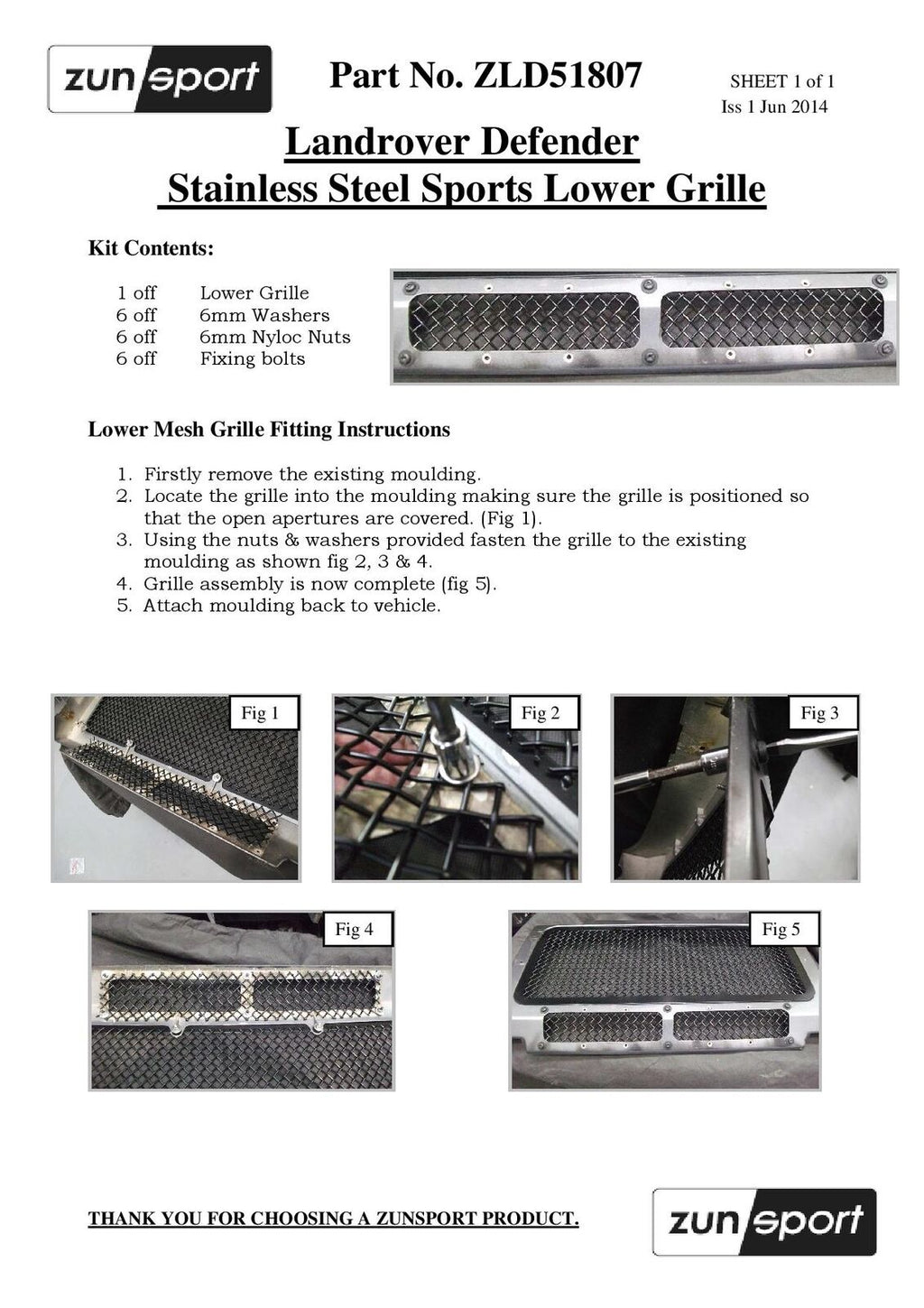 zun sport

Part No. ZLD51807

SHEET 1 of 1
Iss 1 Jun 2014

Landrover Defender
Stainless Steel Sports Lower Grille

Kit Contents:

1 off Lower Grille
6 off 6mm Washers
6 off 6mm Nyloc Nuts
6 off Fixing bolts

Lower Mesh Grille Fitting Instructions

1. Firstly remove the existing moulding.
2. Locate the grille into the moulding making sure the grille is positioned so that the open apertures are covered. (Fig 1).
3. Using the nuts & washers provided fasten the grille to the existing moulding as shown fig 2, 3 & 4.
4. Grille assembly is now complete (fig 5).
5. Attach moulding back to vehicle.

Fig 1

Fig 2

Fig 3

Fig 4

Fig 5

THANK YOU FOR CHOOSING A ZUNSPORT PRODUCT.

zun sport