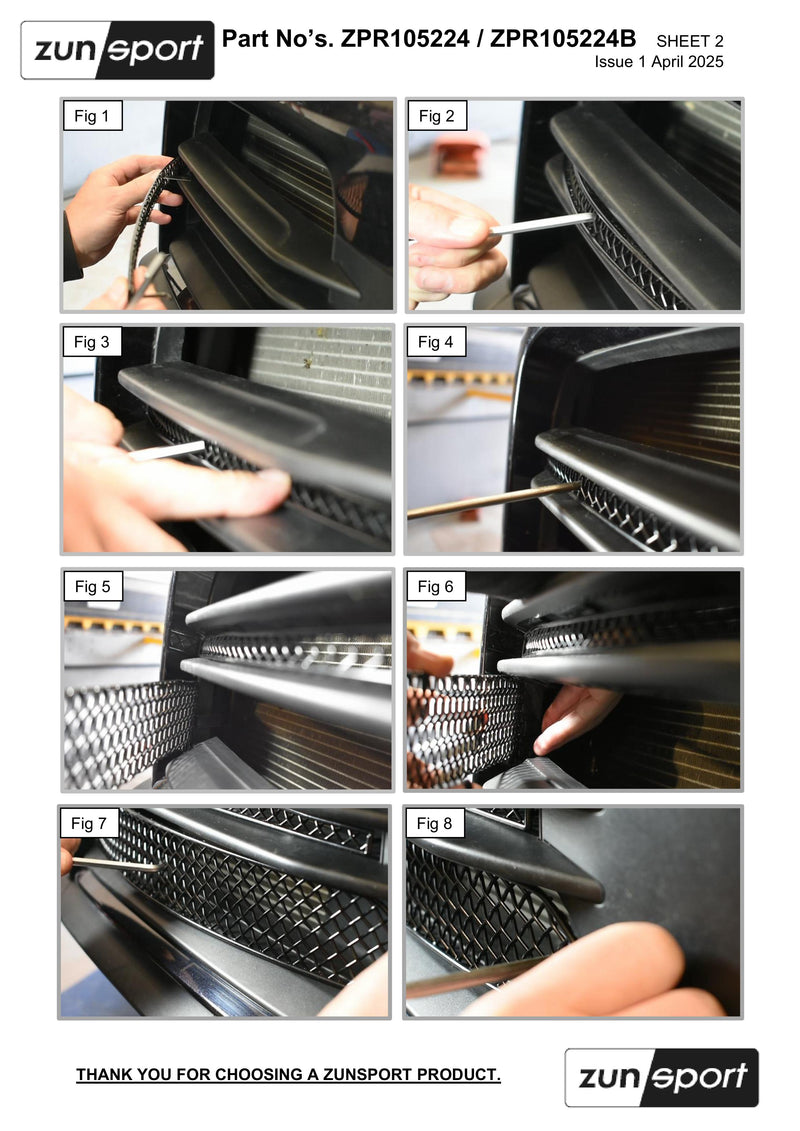 zunsport

Part No's. ZPR105224 / ZPR105224B SHEET 2
Issue 1 April 2025

Fig 1

Fig 2

Fig 3

Fig 4

Fig 5

Fig 6

Fig 7

Fig 8

THANK YOU FOR CHOOSING A ZUNSPORT PRODUCT.

zunsport