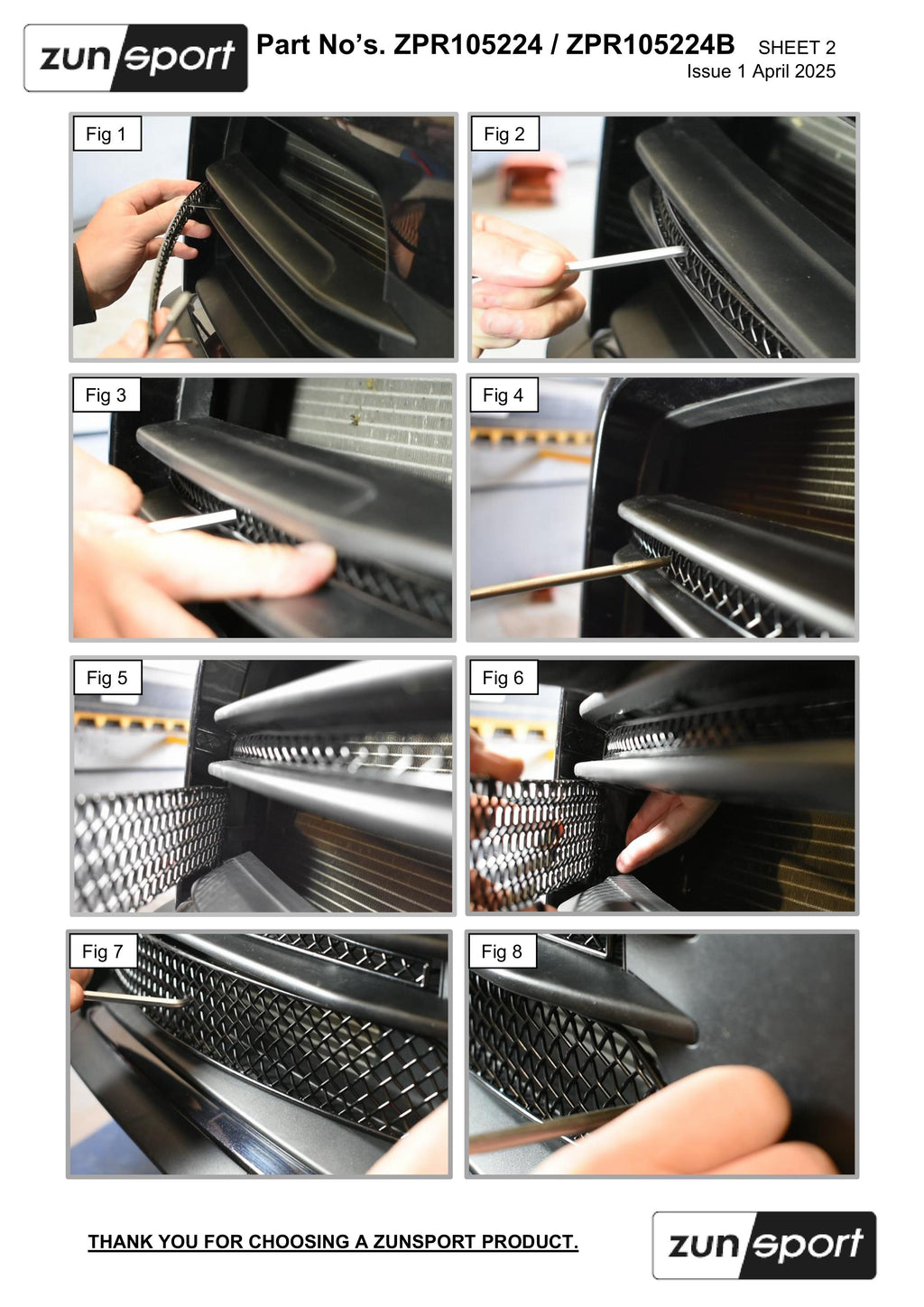 zunsport

Part No's. ZPR105224 / ZPR105224B SHEET 2
Issue 1 April 2025

Fig 1

Fig 2

Fig 3

Fig 4

Fig 5

Fig 6

Fig 7

Fig 8

THANK YOU FOR CHOOSING A ZUNSPORT PRODUCT.

zunsport