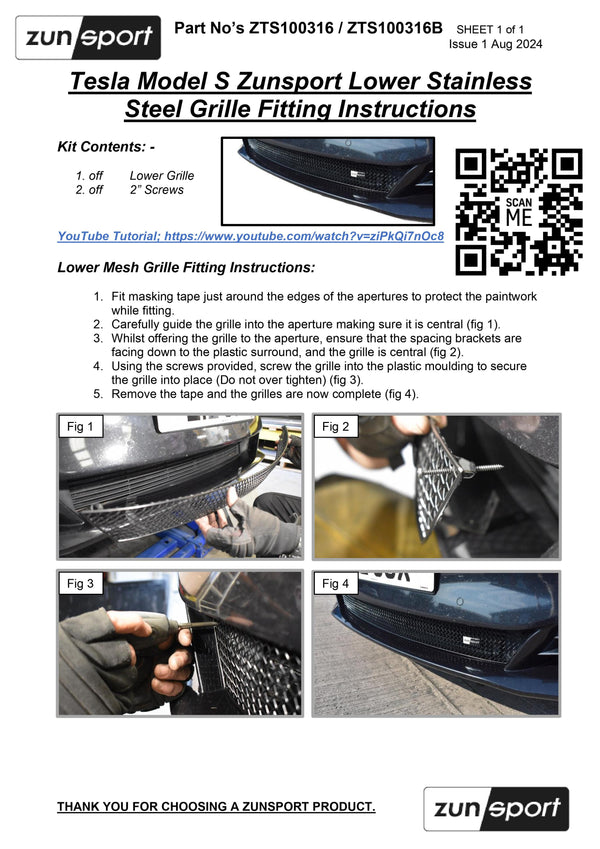 zunsport

Part No's ZTS100316 / ZTS100316B SHEET 1 of 1
Issue 1 Aug 2024

Tesla Model S Zunsport Lower Stainless Steel Grille Fitting Instructions

Kit Contents: -

1. off Lower Grille
2. off 2" Screws

SCAN ME

YouTube Tutorial; https://www.youtube.com/watch?v=ziPkQi7nOc8

Lower Mesh Grille Fitting Instructions:

1. Fit masking tape just around the edges of the apertures to protect the paintwork while fitting.
2. Carefully guide the grille into the aperture making sure it is central (fig 1).
3. Whilst offering the grille to the aperture, ensure that the spacing brackets are facing down to the plastic surround, and the grille is central (fig 2).
4. Using the screws provided, screw the grille into the plastic moulding to secure the grille into place (Do not over tighten) (fig 3).
5. Remove the tape and the grilles are now complete (fig 4).

Fig 1

Fig 2

Fig 3

Fig 4

THANK YOU FOR CHOOSING A ZUNSPORT PRODUCT.

zunsport