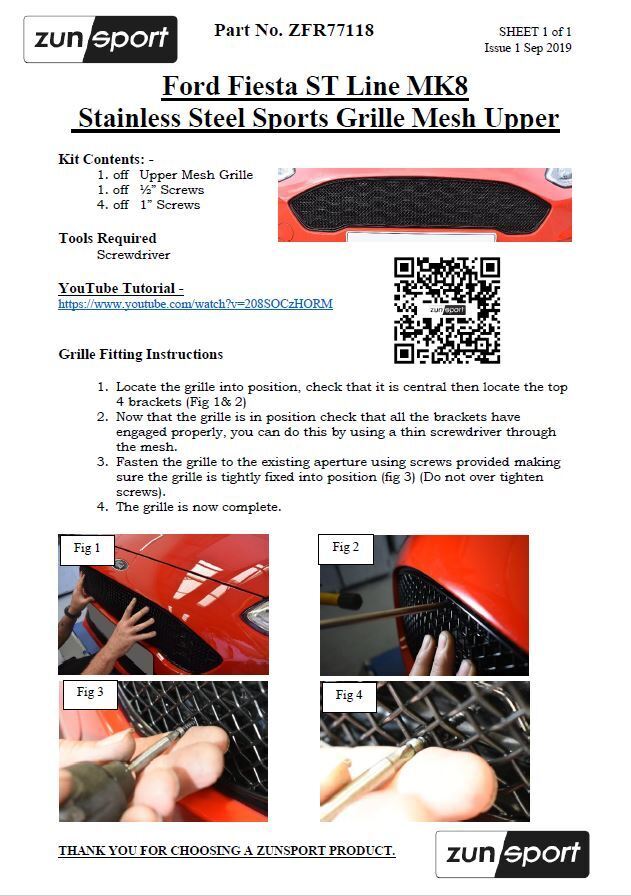 zunsport

Part No. ZFR77118

SHEET 1 of 1
Issue 1 Sep 2019

Ford Fiesta ST Line MK8
Stainless Steel Sports Grille Mesh Upper

Kit Contents: -
1. off Upper Mesh Grille
1. off ½" Screws
4. off 1" Screws

Tools Required
Screwdriver

YouTube Tutorial -
https://www.youtube.com/watch?v=208SOCzHORM

zunsport

Grille Fitting Instructions

1. Locate the grille into position, check that it is central then locate the top 4 brackets (Fig 1& 2)
2. Now that the grille is in position check that all the brackets have engaged properly, you can do this by using a thin screwdriver through the mesh.
3. Fasten the grille to the existing aperture using screws provided making sure the grille is tightly fixed into position (fig 3) (Do not over tighten screws).
4. The grille is now complete.

Fig 1

Fig 2

Fig 3

Fig 4

THANK YOU FOR CHOOSING A ZUNSPORT PRODUCT.

zunsport