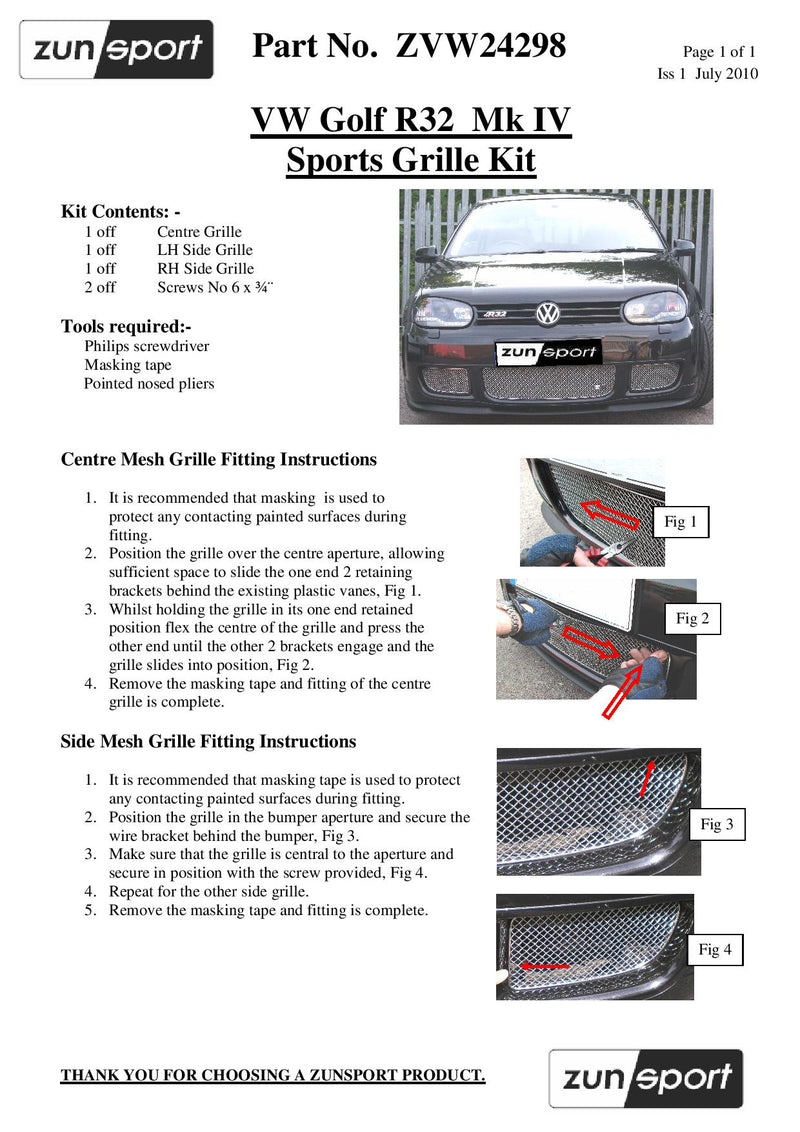 zunsport

Part No. ZVW24298

Page 1 of 1
Iss 1 July 2010

VW Golf R32 Mk IV
Sports Grille Kit

Kit Contents: -
1 off Centre Grille
1 off LH Side Grille
1 off RH Side Grille
2 off Screws No 6 x ¾¨

Tools required:-
Philips screwdriver
Masking tape
Pointed nosed pliers

R32

zunsport

Centre Mesh Grille Fitting Instructions

1. It is recommended that masking is used to protect any contacting painted surfaces during fitting.
2. Position the grille over the centre aperture, allowing sufficient space to slide the one end 2 retaining brackets behind the existing plastic vanes, Fig 1.
3. Whilst holding the grille in its one end retained position flex the centre of the grille and press the other end until the other 2 brackets engage and the grille slides into position, Fig 2.
4. Remove the masking tape and fitting of the centre grille is complete.

Fig 1

Fig 2

Side Mesh Grille Fitting Instructions

1. It is recommended that masking tape is used to protect any contacting painted surfaces during fitting.
2. Position the grille in the bumper aperture and secure the wire bracket behind the bumper, Fig 3.
3. Make sure that the grille is central to the aperture and secure in position with the screw provided, Fig 4.
4. Repeat for the other side grille.
5. Remove the masking tape and fitting is complete.

Fig 3

Fig 4

THANK YOU FOR CHOOSING A ZUNSPORT PRODUCT.

zunsport