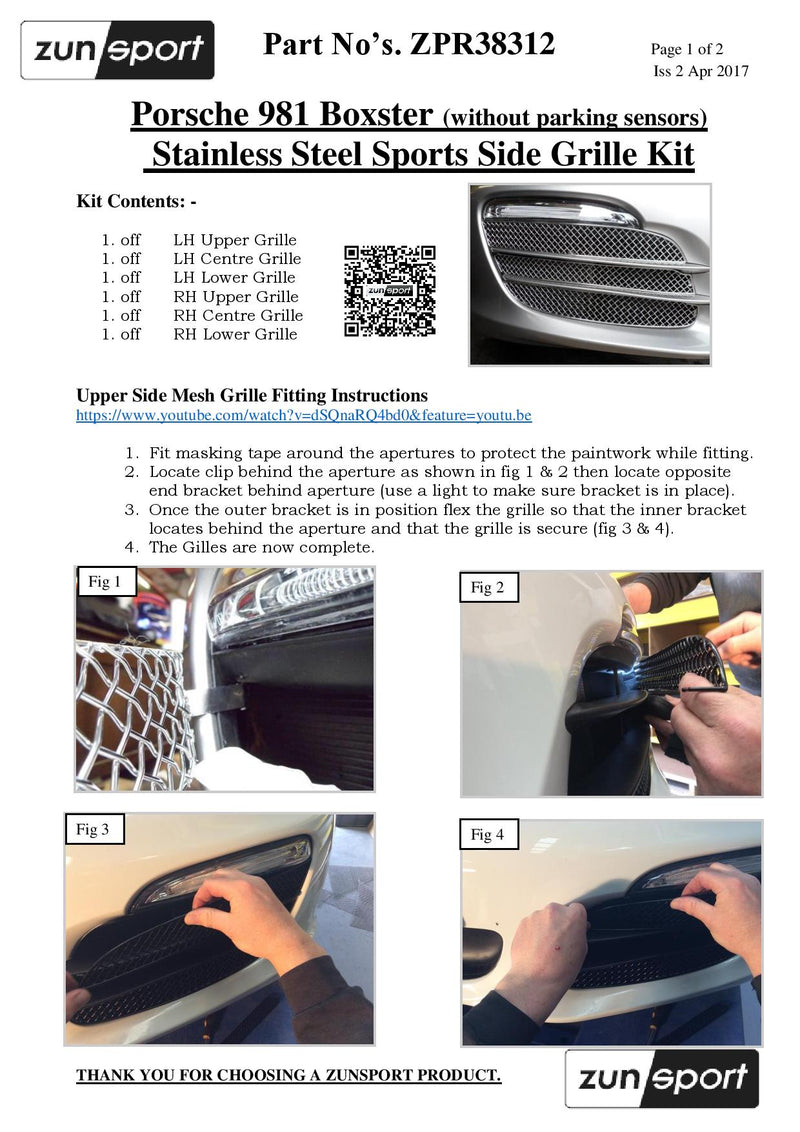 zunsport

Part No's. ZPR38312

Page 1 of 2
Iss 2 Apr 2017

Porsche 981 Boxster (without parking sensors)
Stainless Steel Sports Side Grille Kit

Kit Contents: -

1. off LH Upper Grille
1. off LH Centre Grille
1. off LH Lower Grille
1. off RH Upper Grille
1. off RH Centre Grille
1. off RH Lower Grille

zunsport

Upper Side Mesh Grille Fitting Instructions
https://www.youtube.com/watch?v=dSQnaRQ4bd0&feature=youtu.be

1. Fit masking tape around the apertures to protect the paintwork while fitting.
2. Locate clip behind the aperture as shown in fig 1 & 2 then locate opposite end bracket behind aperture (use a light to make sure bracket is in place).
3. Once the outer bracket is in position flex the grille so that the inner bracket locates behind the aperture and that the grille is secure (fig 3 & 4).
4. The Gilles are now complete.

Fig 1

Fig 2

Fig 3

Fig 4

THANK YOU FOR CHOOSING A ZUNSPORT PRODUCT.

zunsport