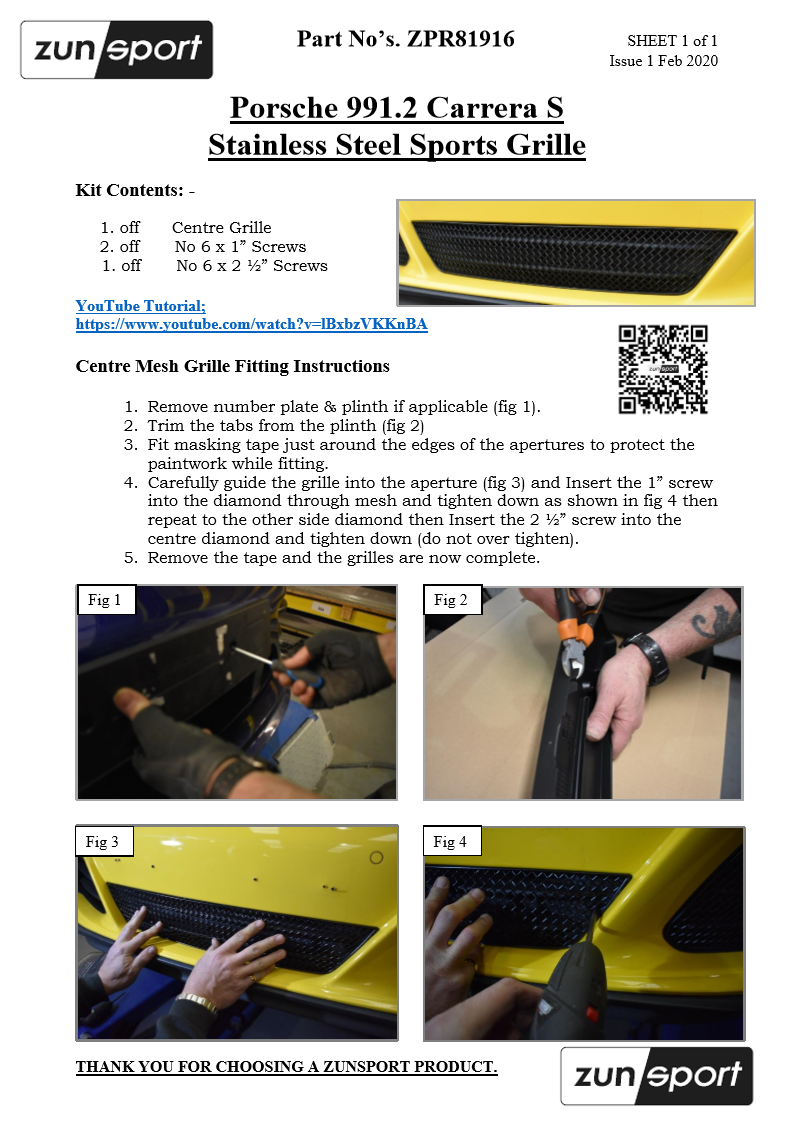 zunsport

Part No's. ZPR81916

SHEET 1 of 1
Issue 1 Feb 2020

Porsche 991.2 Carrera S
Stainless Steel Sports Grille

Kit Contents: -

1. off Centre Grille
2. off No 6 x 1" Screws
1. off No 6 x 2 ½" Screws

YouTube Tutorial;
https://www.youtube.com/watch?v=lBxbzVKKnBA

zunsport

Centre Mesh Grille Fitting Instructions

1. Remove number plate & plinth if applicable (fig 1).
2. Trim the tabs from the plinth (fig 2)
3. Fit masking tape just around the edges of the apertures to protect the paintwork while fitting.
4. Carefully guide the grille into the aperture (fig 3) and Insert the 1" screw into the diamond through mesh and tighten down as shown in fig 4 then repeat to the other side diamond then Insert the 2 ½" screw into the centre diamond and tighten down (do not over tighten).
5. Remove the tape and the grilles are now complete.

Fig 1

Fig 2

Fig 3

Fig 4

THANK YOU FOR CHOOSING A ZUNSPORT PRODUCT.

zunsport