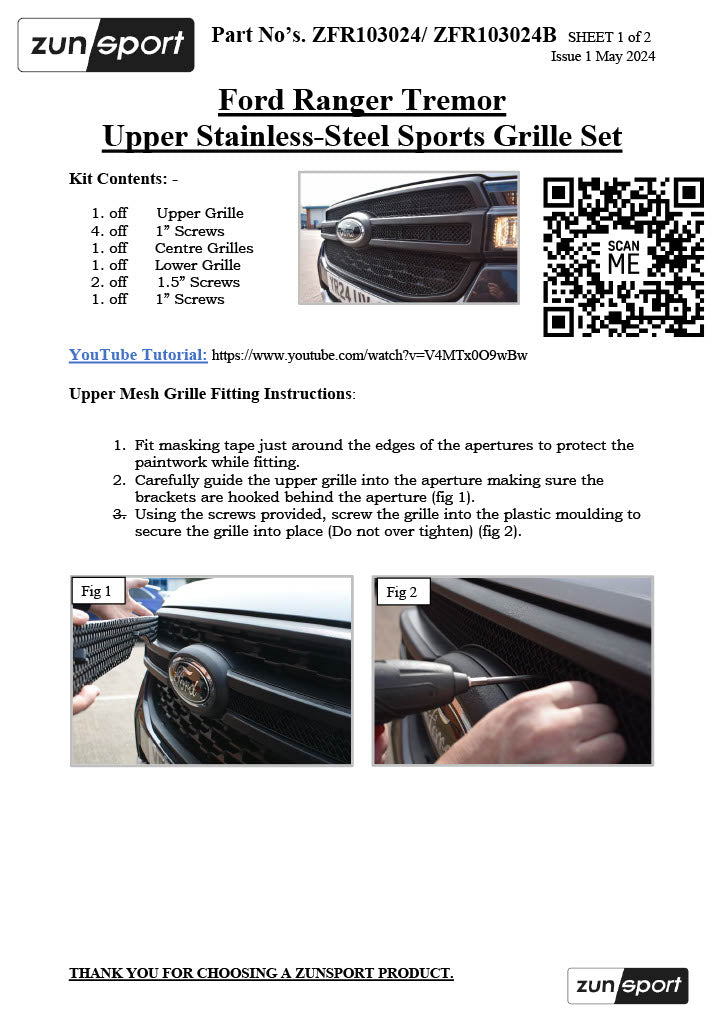 zunsport

Part No's. ZFR103024/ ZFR103024B SHEET 1 of 2
Issue 1 May 2024

Ford Ranger Tremor
Upper Stainless-Steel Sports Grille Set

Kit Contents: -

1. off Upper Grille
4. off 1" Screws
1. off Centre Grilles
1. off Lower Grille
2. off 1.5" Screws
1. off 1" Screws

SCAN ME

YouTube Tutorial: https://www.youtube.com/watch?v=V4MTx0O9wBw

Upper Mesh Grille Fitting Instructions:

1. Fit masking tape just around the edges of the apertures to protect the paintwork while fitting.
2. Carefully guide the upper grille into the aperture making sure the brackets are hooked behind the aperture (fig 1).
3. Using the screws provided, screw the grille into the plastic moulding to secure the grille into place (Do not over tighten) (fig 2).

Fig 1

Fig 2

THANK YOU FOR CHOOSING A ZUNSPORT PRODUCT.

zunsport