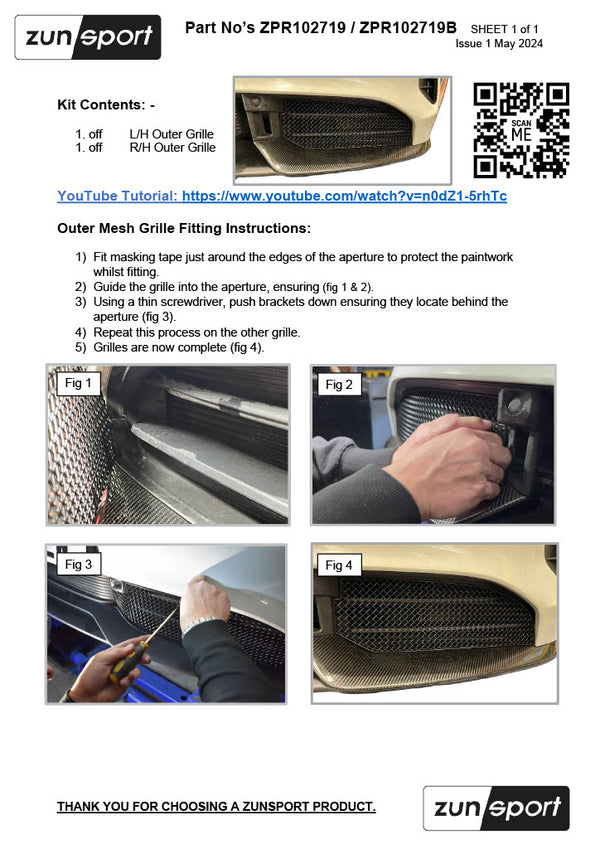 zunsport

Part No's ZPR102719 / ZPR102719B SHEET 1 of 1
Issue 1 May 2024

Kit Contents: -

1. off L/H Outer Grille
1. off R/H Outer Grille

SCAN ME

YouTube Tutorial: https://www.youtube.com/watch?v=n0dZ1-5rhTc

Outer Mesh Grille Fitting Instructions:

1) Fit masking tape just around the edges of the aperture to protect the paintwork whilst fitting.
2) Guide the grille into the aperture, ensuring (fig 1 & 2).
3) Using a thin screwdriver, push brackets down ensuring they locate behind the aperture (fig 3).
4) Repeat this process on the other grille.
5) Grilles are now complete (fig 4).

Fig 1

Fig 2

Fig 3

Fig 4

THANK YOU FOR CHOOSING A ZUNSPORT PRODUCT.

zunsport