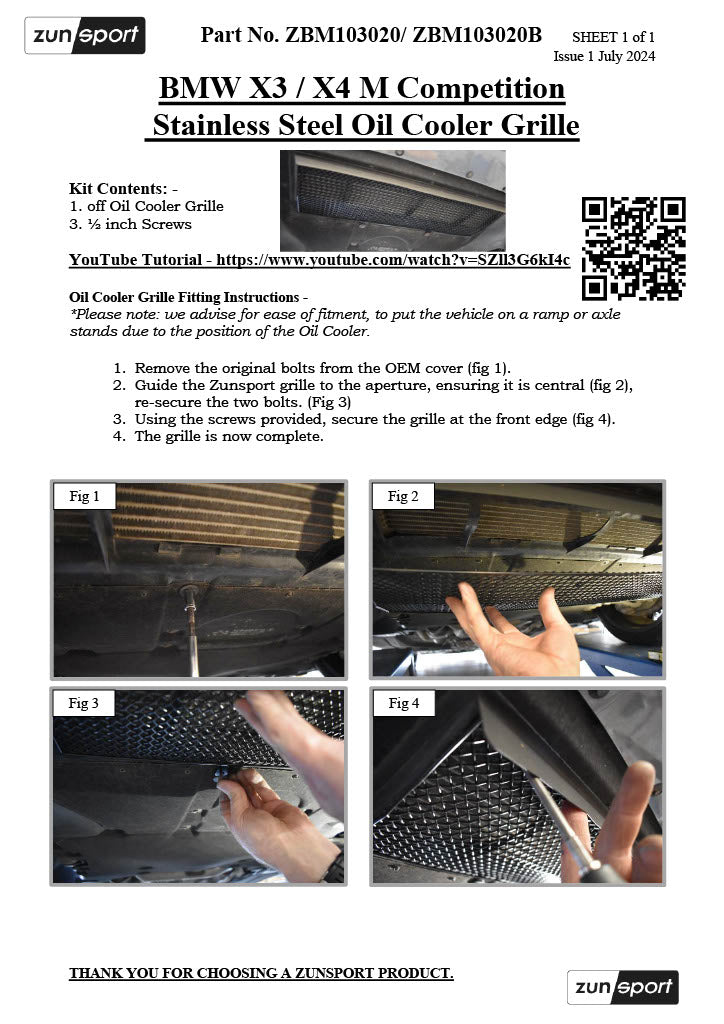 zunsport

Part No. ZBM103020/ ZBM103020B

SHEET 1 of 1
Issue 1 July 2024

BMW X3 / X4 M Competition
Stainless Steel Oil Cooler Grille

Kit Contents: -
1. off Oil Cooler Grille
3. ½ inch Screws

YouTube Tutorial - https://www.youtube.com/watch?v=SZll3G6kI4c

Oil Cooler Grille Fitting Instructions -
*Please note: we advise for ease of fitment, to put the vehicle on a ramp or axle stands due to the position of the Oil Cooler.

1. Remove the original bolts from the OEM cover (fig 1).
2. Guide the Zunsport grille to the aperture, ensuring it is central (fig 2), re-secure the two bolts. (Fig 3)
3. Using the screws provided, secure the grille at the front edge (fig 4).
4. The grille is now complete.

Fig 1

Fig 2

Fig 3

Fig 4

THANK YOU FOR CHOOSING A ZUNSPORT PRODUCT.

zunsport