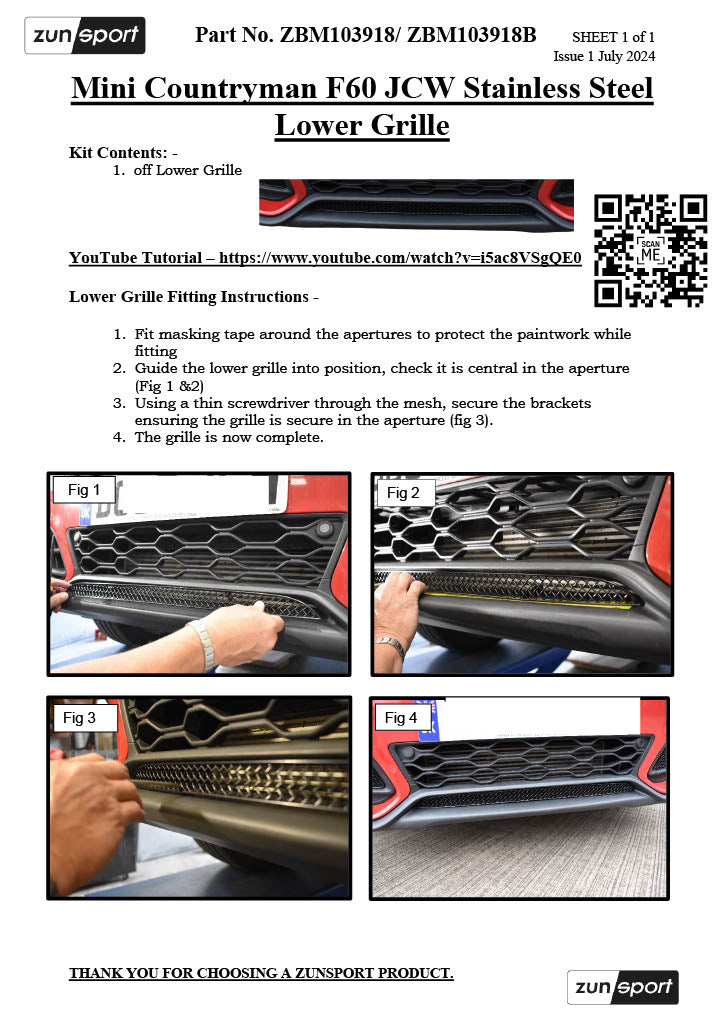 zunsport

Part No. ZBM103918/ ZBM103918B

SHEET 1 of 1
Issue 1 July 2024

Mini Countryman F60 JCW Stainless Steel Lower Grille

Kit Contents: -
1. off Lower Grille

SCAN ME

YouTube Tutorial – https://www.youtube.com/watch?v=i5ac8VSgQE0

Lower Grille Fitting Instructions -

1. Fit masking tape around the apertures to protect the paintwork while fitting
2. Guide the lower grille into position, check it is central in the aperture (Fig 1 &2)
3. Using a thin screwdriver through the mesh, secure the brackets ensuring the grille is secure in the aperture (fig 3).
4. The grille is now complete.

Fig 1

Fig 2

Fig 3

Fig 4

THANK YOU FOR CHOOSING A ZUNSPORT PRODUCT.

zunsport