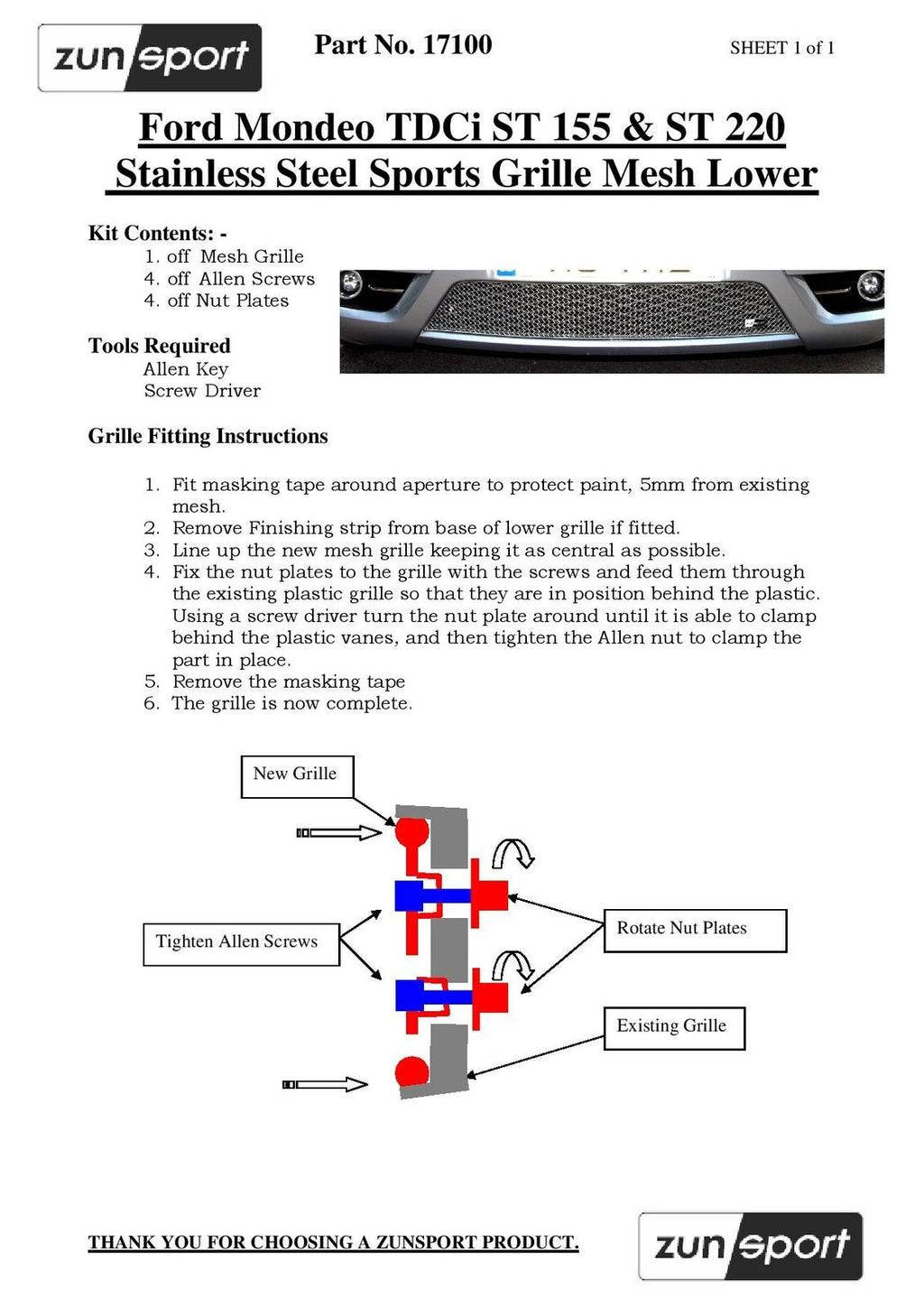 zunsport

Part No. 17100

SHEET 1 of 1

Ford Mondeo TDCi ST 155 & ST 220
Stainless Steel Sports Grille Mesh Lower

Kit Contents: -
1. off Mesh Grille
4. off Allen Screws
4. off Nut Plates

Tools Required
Allen Key
Screw Driver

Grille Fitting Instructions

1. Fit masking tape around aperture to protect paint, 5mm from existing mesh.
2. Remove Finishing strip from base of lower grille if fitted.
3. Line up the new mesh grille keeping it as central as possible.
4. Fix the nut plates to the grille with the screws and feed them through the existing plastic grille so that they are in position behind the plastic. Using a screw driver turn the nut plate around until it is able to clamp behind the plastic vanes, and then tighten the Allen nut to clamp the part in place.
5. Remove the masking tape
6. The grille is now complete.

New Grille

Tighten Allen Screws

Rotate Nut Plates

Existing Grille

THANK YOU FOR CHOOSING A ZUNSPORT PRODUCT.

zunsport