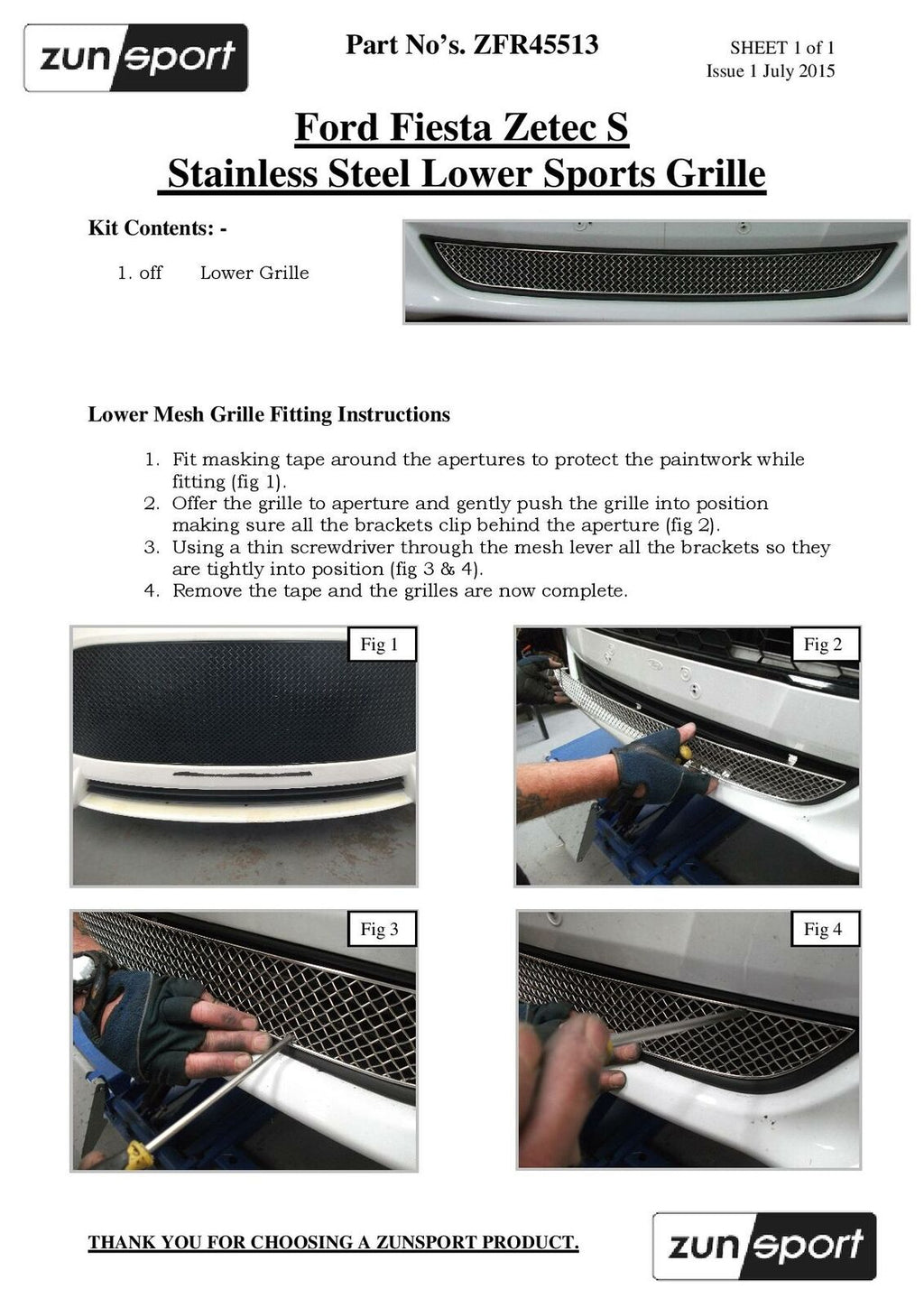 zun sport

Part No's. ZFR45513

SHEET 1 of 1
Issue 1 July 2015

Ford Fiesta Zetec S
Stainless Steel Lower Sports Grille

Kit Contents: -

1. off Lower Grille

Lower Mesh Grille Fitting Instructions

1. Fit masking tape around the apertures to protect the paintwork while fitting (fig 1).
2. Offer the grille to aperture and gently push the grille into position making sure all the brackets clip behind the aperture (fig 2).
3. Using a thin screwdriver through the mesh lever all the brackets so they are tightly into position (fig 3 & 4).
4. Remove the tape and the grilles are now complete.

Fig 1

Fig 2

Fig 3

Fig 4

THANK YOU FOR CHOOSING A ZUNSPORT PRODUCT.

zun sport