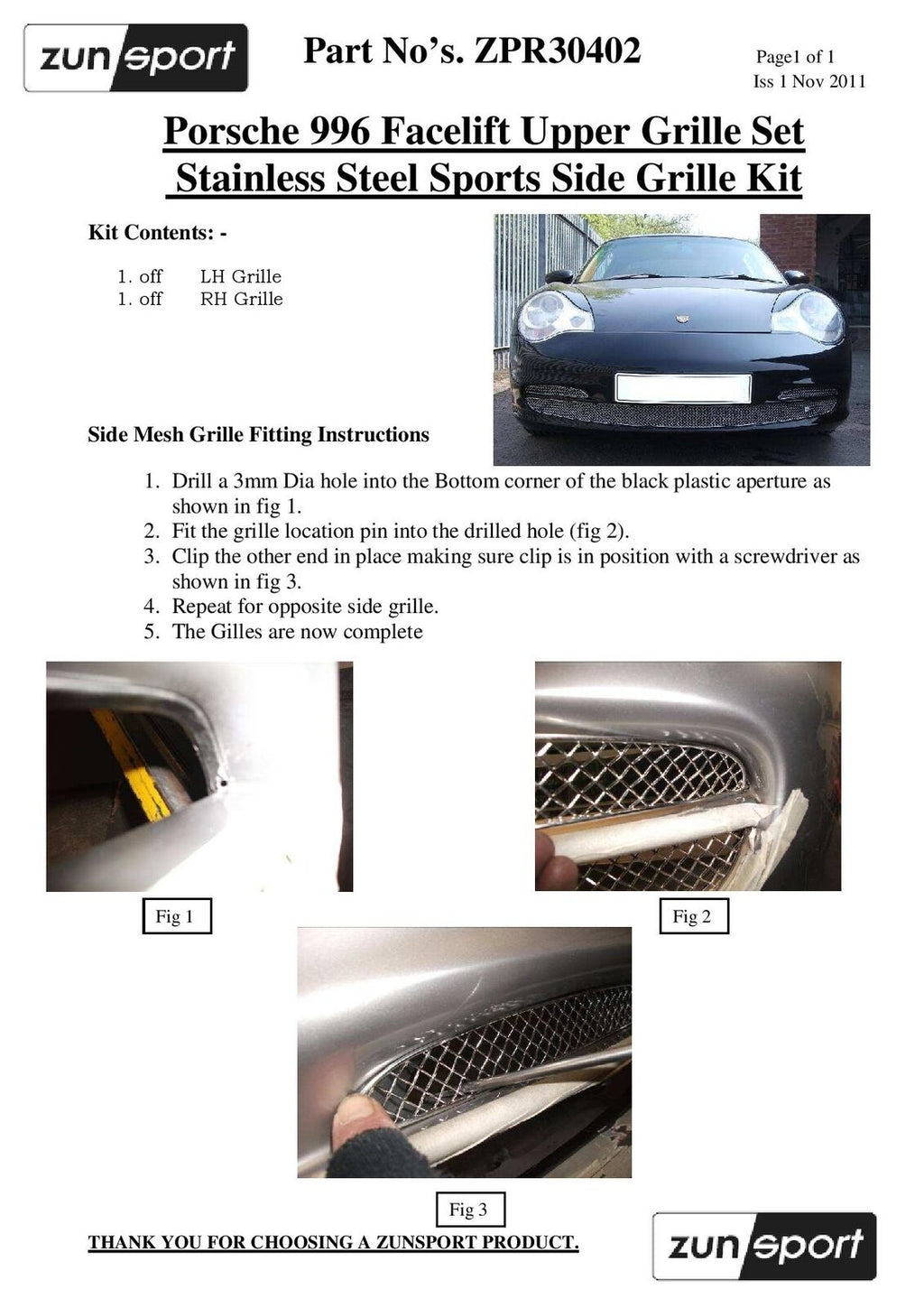 zunsport

Part No's. ZPR30402

Page1 of 1
Iss 1 Nov 2011

Porsche 996 Facelift Upper Grille Set
Stainless Steel Sports Side Grille Kit

Kit Contents: -

1. off LH Grille
1. off RH Grille

Side Mesh Grille Fitting Instructions

1. Drill a 3mm Dia hole into the Bottom corner of the black plastic aperture as shown in fig 1.
2. Fit the grille location pin into the drilled hole (fig 2).
3. Clip the other end in place making sure clip is in position with a screwdriver as shown in fig 3.
4. Repeat for opposite side grille.
5. The Gilles are now complete

Fig 1

Fig 2

Fig 3

THANK YOU FOR CHOOSING A ZUNSPORT PRODUCT.

zunsport