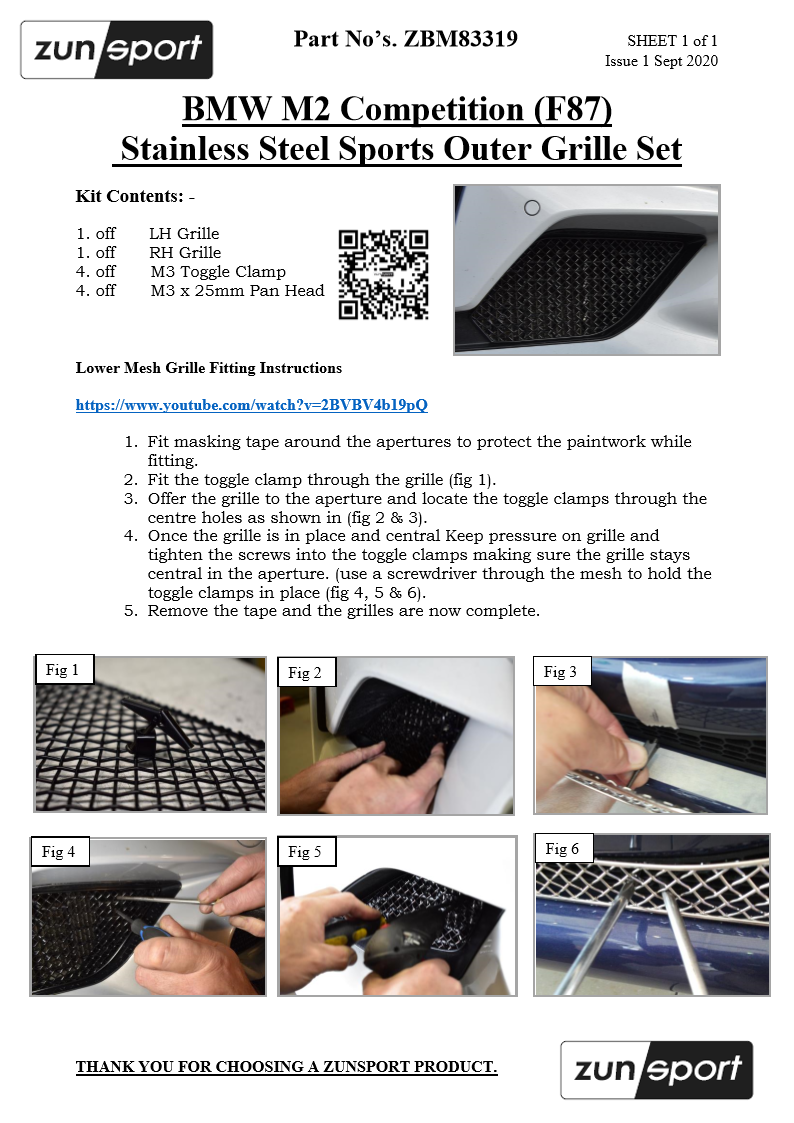 zunsport

Part No's. ZBM83319

SHEET 1 of 1
Issue 1 Sept 2020

BMW M2 Competition (F87)
Stainless Steel Sports Outer Grille Set

Kit Contents: -

1. off LH Grille
1. off RH Grille
4. off M3 Toggle Clamp
4. off M3 x 25mm Pan Head

Lower Mesh Grille Fitting Instructions

https://www.youtube.com/watch?v=2BVBV4b19pQ

1. Fit masking tape around the apertures to protect the paintwork while fitting.
2. Fit the toggle clamp through the grille (fig 1).
3. Offer the grille to the aperture and locate the toggle clamps through the centre holes as shown in (fig 2 & 3).
4. Once the grille is in place and central Keep pressure on grille and tighten the screws into the toggle clamps making sure the grille stays central in the aperture. (use a screwdriver through the mesh to hold the toggle clamps in place (fig 4, 5 & 6).
5. Remove the tape and the grilles are now complete.

Fig 1

Fig 2

Fig 3

Fig 4

Fig 5

Fig 6

THANK YOU FOR CHOOSING A ZUNSPORT PRODUCT.

zunsport