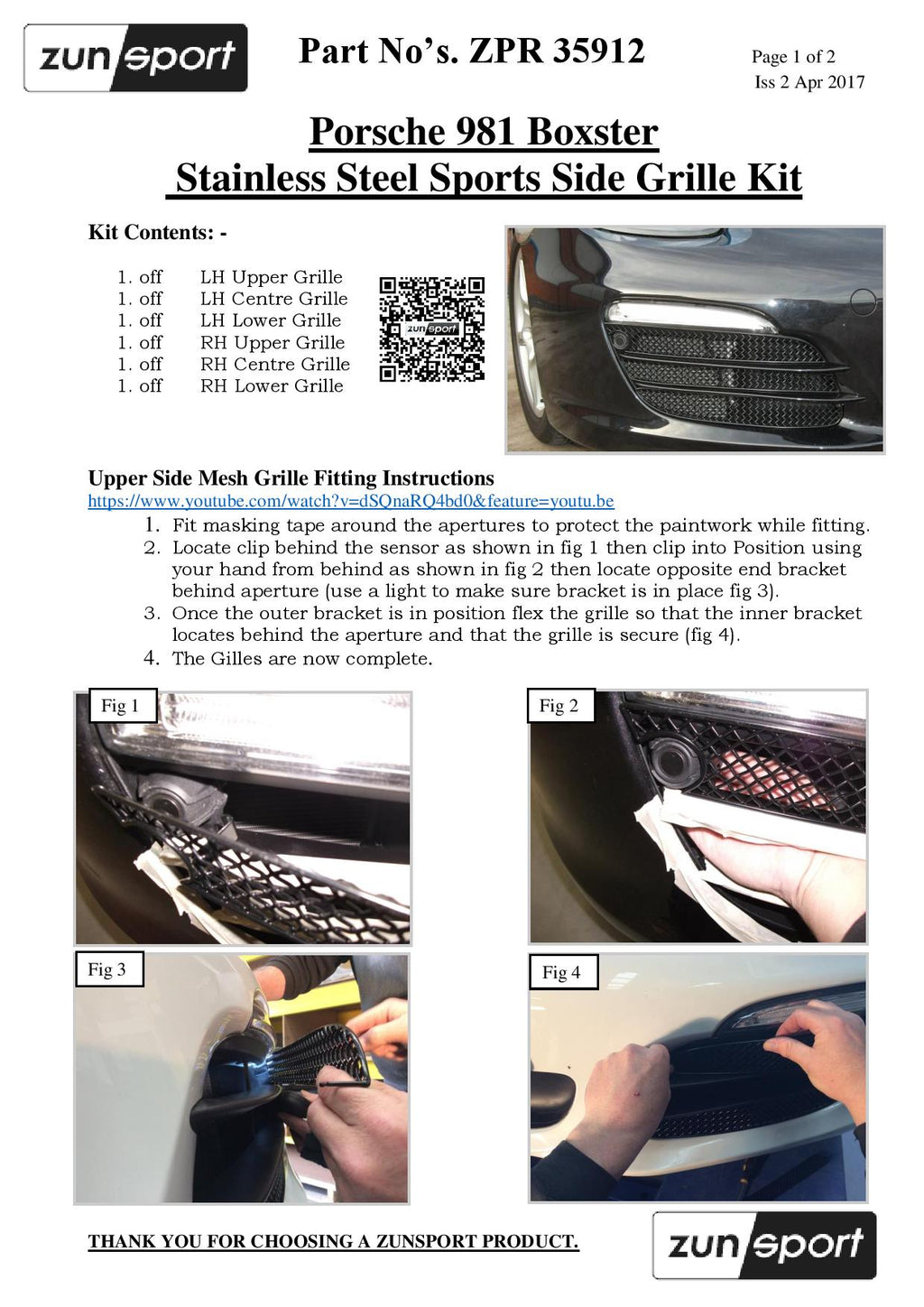 zunsport

Part No's. ZPR 35912

Page 1 of 2
Iss 2 Apr 2017

Porsche 981 Boxster
Stainless Steel Sports Side Grille Kit

Kit Contents: -

1. off LH Upper Grille
1. off LH Centre Grille
1. off LH Lower Grille
1. off RH Upper Grille
1. off RH Centre Grille
1. off RH Lower Grille

zunsport

Upper Side Mesh Grille Fitting Instructions
https://www.youtube.com/watch?v=dSQnaRQ4bd0&feature=youtu.be

1. Fit masking tape around the apertures to protect the paintwork while fitting.
2. Locate clip behind the sensor as shown in fig 1 then clip into Position using your hand from behind as shown in fig 2 then locate opposite end bracket behind aperture (use a light to make sure bracket is in place fig 3).
3. Once the outer bracket is in position flex the grille so that the inner bracket locates behind the aperture and that the grille is secure (fig 4).
4. The Gilles are now complete.

Fig 1

Fig 2

Fig 3

Fig 4

THANK YOU FOR CHOOSING A ZUNSPORT PRODUCT.

zunsport