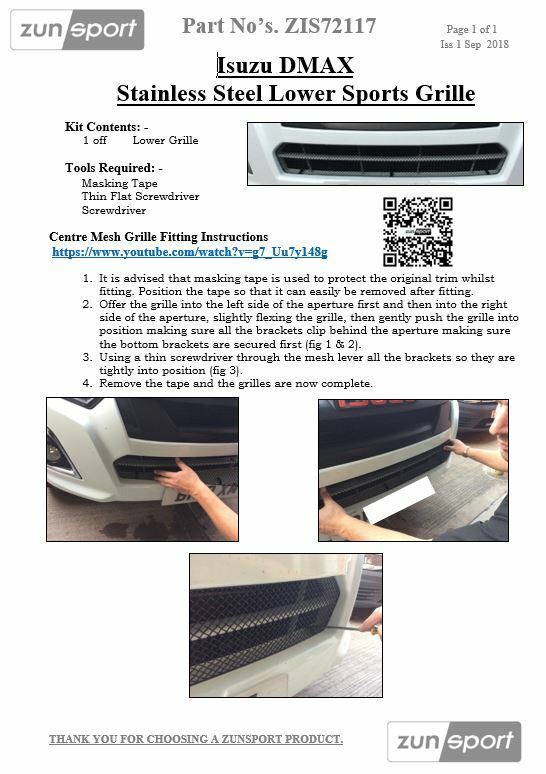 zunsport

Part No's. ZIS72117

Page 1 of 1
Iss 1 Sep 2018

Isuzu DMAX
Stainless Steel Lower Sports Grille

Kit Contents: -
1 off Lower Grille

Tools Required: -
Masking Tape
Thin Flat Screwdriver
Screwdriver

Centre Mesh Grille Fitting Instructions
https://www.youtube.com/watch?v=g7_Uu7y148g

1. It is advised that masking tape is used to protect the original trim whilst fitting. Position the tape so that it can easily be removed after fitting.
2. Offer the grille into the left side of the aperture first and then into the right side of the aperture, slightly flexing the grille, then gently push the grille into position making sure all the brackets clip behind the aperture making sure the bottom brackets are secured first (fig 1 & 2).
3. Using a thin screwdriver through the mesh lever all the brackets so they are tightly into position (fig 3).
4. Remove the tape and the grilles are now complete.

THANK YOU FOR CHOOSING A ZUNSPORT PRODUCT.

zunsport