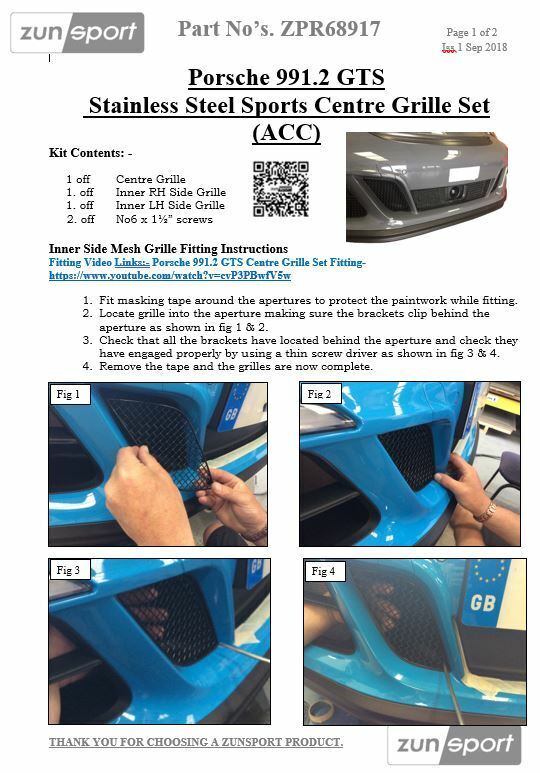 zunsport

Part No's. ZPR68917

Page 1 of 2
Iss 1 Sep 2018

Porsche 991.2 GTS
Stainless Steel Sports Centre Grille Set
(ACC)

Kit Contents: -

1 off Centre Grille
1. off Inner RH Side Grille
1. off Inner LH Side Grille
2. off No6 x 1½" screws

Inner Side Mesh Grille Fitting Instructions
Fitting Video Links:- Porsche 991.2 GTS Centre Grille Set Fitting- https://www.youtube.com/watch?v=cvP3PBwfV5w

1. Fit masking tape around the apertures to protect the paintwork while fitting.
2. Locate grille into the aperture making sure the brackets clip behind the aperture as shown in fig 1 & 2.
3. Check that all the brackets have located behind the aperture and check they have engaged properly by using a thin screw driver as shown in fig 3 & 4.
4. Remove the tape and the grilles are now complete.

Fig 1

GB

Fig 2

Fig 3

GB

Fig 4

GB

THANK YOU FOR CHOOSING A ZUNSPORT PRODUCT.

zunsport