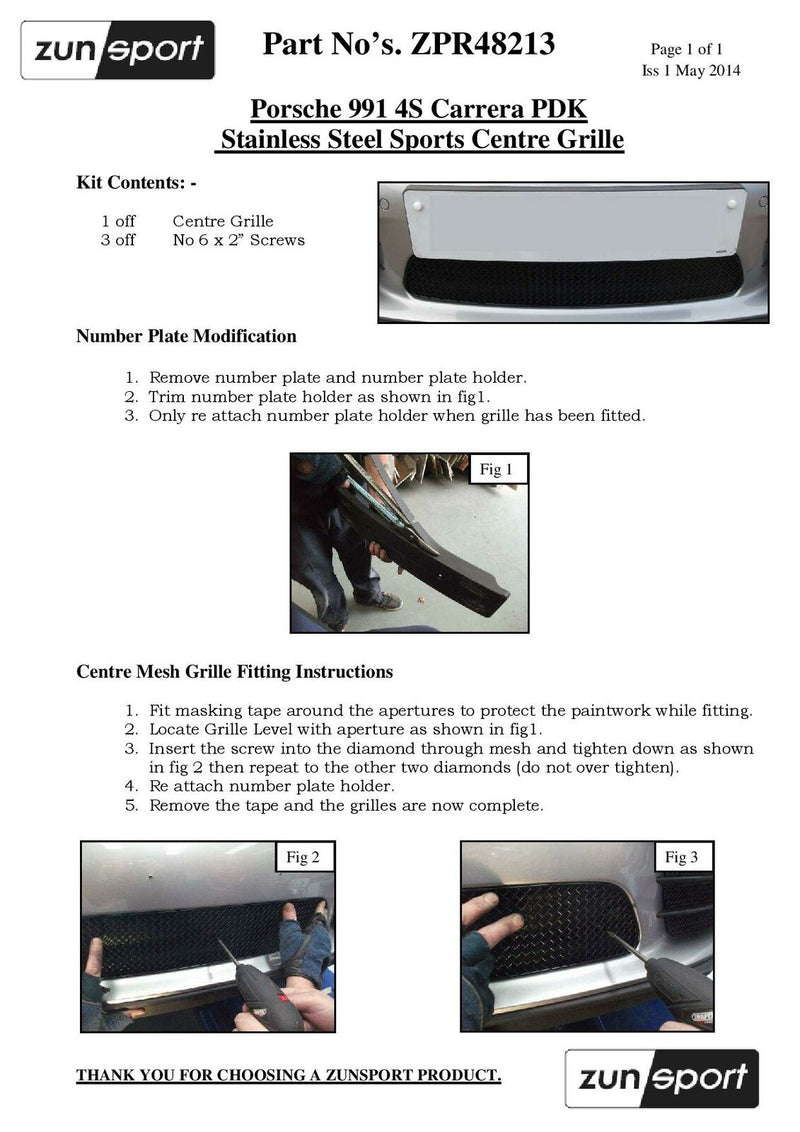 zunsport

Part No's. ZPR48213

Page 1 of 1
Iss 1 May 2014

Porsche 991 4S Carrera PDK
Stainless Steel Sports Centre Grille

Kit Contents: -

1 off Centre Grille
3 off No 6 x 2" Screws

Number Plate Modification

1. Remove number plate and number plate holder.
2. Trim number plate holder as shown in fig1.
3. Only re attach number plate holder when grille has been fitted.

Fig 1

Centre Mesh Grille Fitting Instructions

1. Fit masking tape around the apertures to protect the paintwork while fitting.
2. Locate Grille Level with aperture as shown in fig1.
3. Insert the screw into the diamond through mesh and tighten down as shown in fig 2 then repeat to the other two diamonds (do not over tighten).
4. Re attach number plate holder.
5. Remove the tape and the grilles are now complete.

Fig 2

Fig 3

THANK YOU FOR CHOOSING A ZUNSPORT PRODUCT.

zunsport