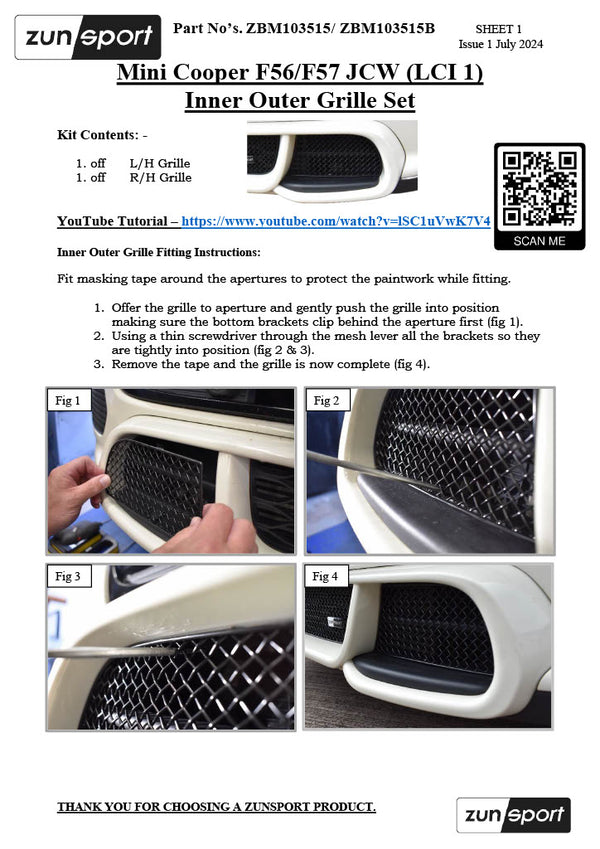 zunsport

Part No's. ZBM103515/ ZBM103515B

SHEET 1
Issue 1 July 2024

Mini Cooper F56/F57 JCW (LCI 1)
Inner Outer Grille Set

Kit Contents: -

1. off L/H Grille
1. off R/H Grille

SCAN ME

YouTube Tutorial – https://www.youtube.com/watch?v=lSC1uVwK7V4

Inner Outer Grille Fitting Instructions:

Fit masking tape around the apertures to protect the paintwork while fitting.

1. Offer the grille to aperture and gently push the grille into position making sure the bottom brackets clip behind the aperture first (fig 1).
2. Using a thin screwdriver through the mesh lever all the brackets so they are tightly into position (fig 2 & 3).
3. Remove the tape and the grille is now complete (fig 4).

Fig 1

Fig 2

Fig 3

Fig 4

THANK YOU FOR CHOOSING A ZUNSPORT PRODUCT.

zunsport