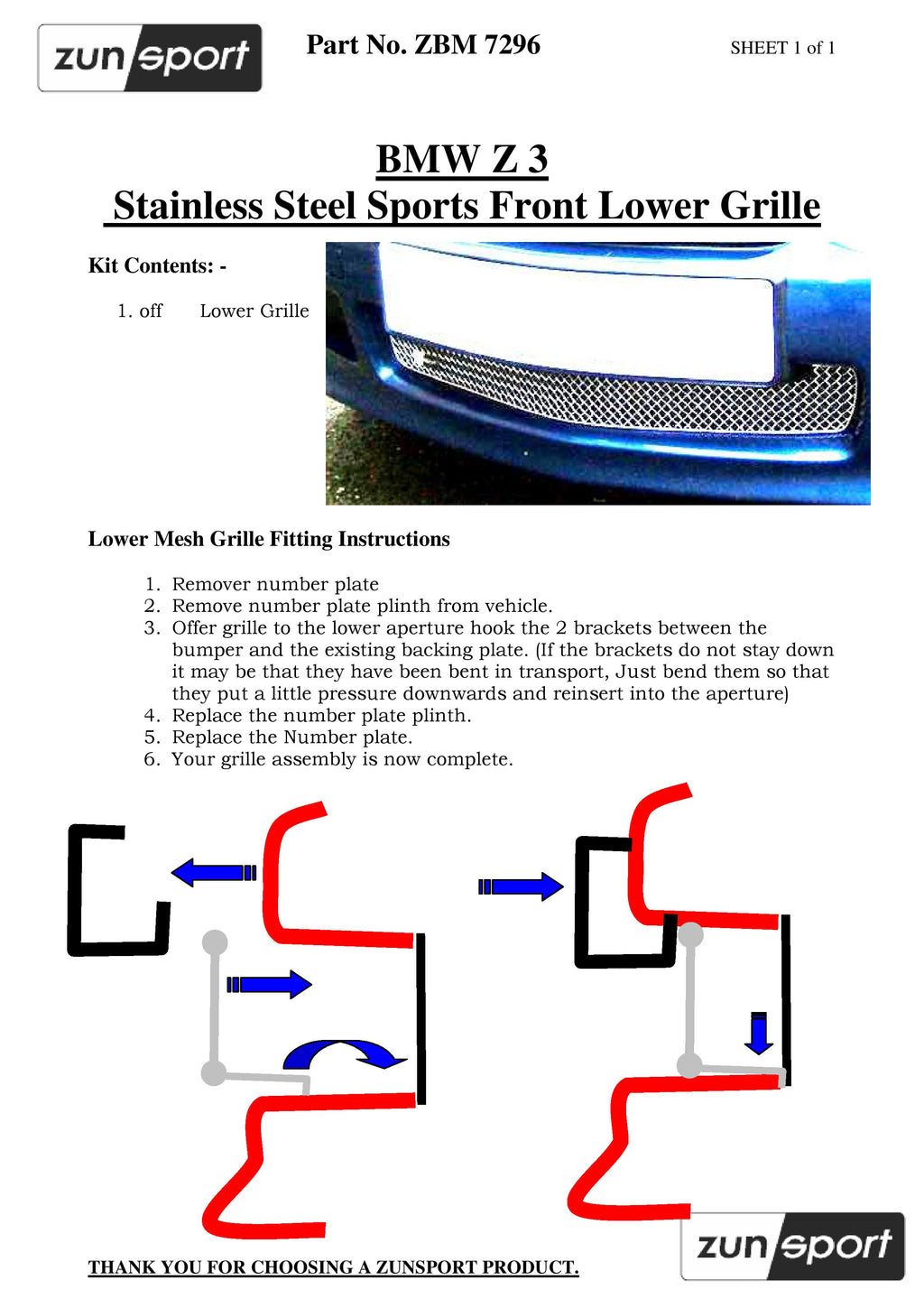 zun sport

Part No. ZBM 7296

SHEET 1 of 1

BMW Z 3
Stainless Steel Sports Front Lower Grille

Kit Contents: -

1. off Lower Grille

Lower Mesh Grille Fitting Instructions

1. Remover number plate
2. Remove number plate plinth from vehicle.
3. Offer grille to the lower aperture hook the 2 brackets between the bumper and the existing backing plate. (If the brackets do not stay down it may be that they have been bent in transport, Just bend them so that they put a little pressure downwards and reinsert into the aperture)
4. Replace the number plate plinth.
5. Replace the Number plate.
6. Your grille assembly is now complete.

THANK YOU FOR CHOOSING A ZUNSPORT PRODUCT.

zun sport