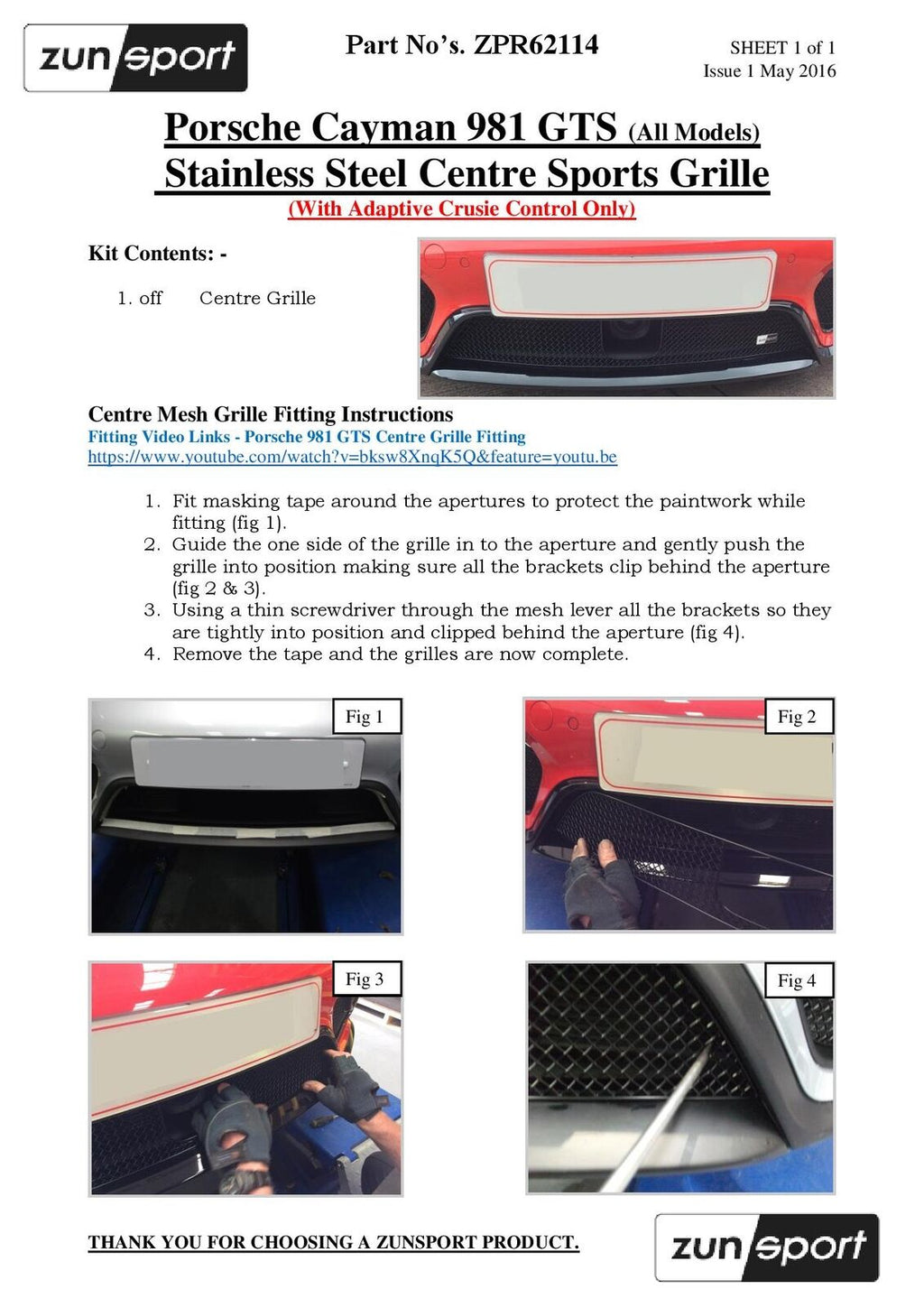 zunsport

Part No's. ZPR62114

SHEET 1 of 1
Issue 1 May 2016

Porsche Cayman 981 GTS (All Models)
Stainless Steel Centre Sports Grille
(With Adaptive Crusie Control Only)

Kit Contents: -

1. off Centre Grille

Centre Mesh Grille Fitting Instructions
Fitting Video Links - Porsche 981 GTS Centre Grille Fitting
https://www.youtube.com/watch?v=bksw8XnqK5Q&feature=youtu.be

1. Fit masking tape around the apertures to protect the paintwork while fitting (fig 1).
2. Guide the one side of the grille in to the aperture and gently push the grille into position making sure all the brackets clip behind the aperture (fig 2 & 3).
3. Using a thin screwdriver through the mesh lever all the brackets so they are tightly into position and clipped behind the aperture (fig 4).
4. Remove the tape and the grilles are now complete.

Fig 1

Fig 2

Fig 3

Fig 4

THANK YOU FOR CHOOSING A ZUNSPORT PRODUCT.

zunsport