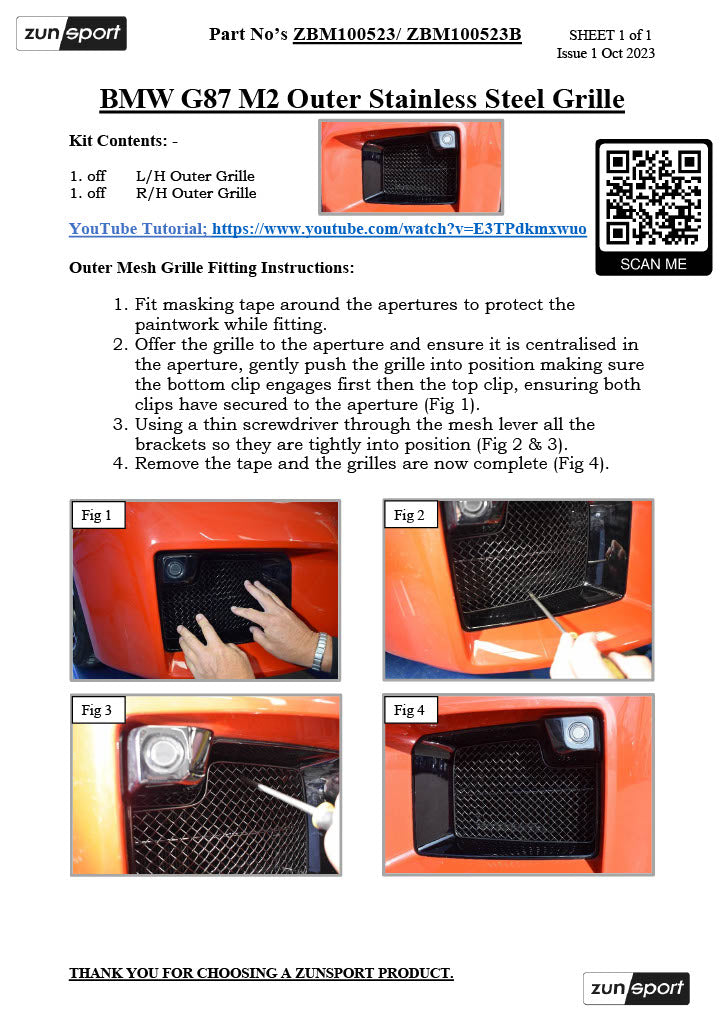 zunsport

Part No's ZBM100523/ ZBM100523B

SHEET 1 of 1
Issue 1 Oct 2023

BMW G87 M2 Outer Stainless Steel Grille

Kit Contents: -

1. off L/H Outer Grille
1. off R/H Outer Grille

YouTube Tutorial; https://www.youtube.com/watch?v=E3TPdkmxwuo

SCAN ME

Outer Mesh Grille Fitting Instructions:

1. Fit masking tape around the apertures to protect the paintwork while fitting.
2. Offer the grille to the aperture and ensure it is centralised in the aperture, gently push the grille into position making sure the bottom clip engages first then the top clip, ensuring both clips have secured to the aperture (Fig 1).
3. Using a thin screwdriver through the mesh lever all the brackets so they are tightly into position (Fig 2 & 3).
4. Remove the tape and the grilles are now complete (Fig 4).

Fig 1

Fig 2

Fig 3

Fig 4

THANK YOU FOR CHOOSING A ZUNSPORT PRODUCT.

zunsport