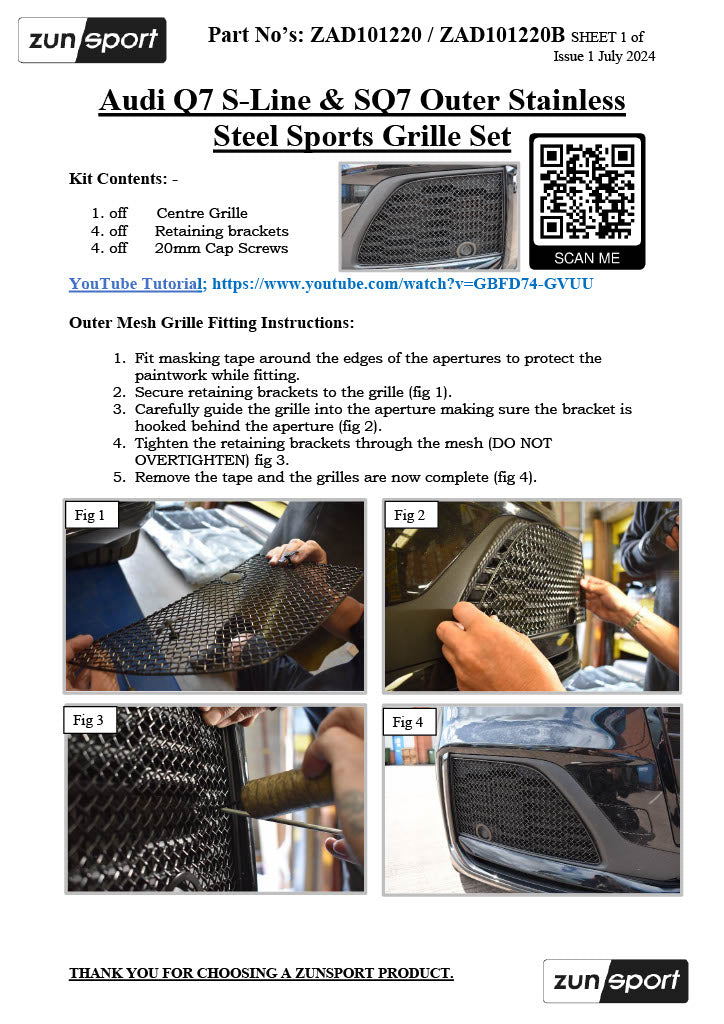 zunsport

Part No's: ZAD101220 / ZAD101220B SHEET 1 of
Issue 1 July 2024

Audi Q7 S-Line & SQ7 Outer Stainless Steel Sports Grille Set

Kit Contents: -

1. off Centre Grille
4. off Retaining brackets
4. off 20mm Cap Screws

SCAN ME

YouTube Tutorial; https://www.youtube.com/watch?v=GBFD74-GVUU

Outer Mesh Grille Fitting Instructions:

1. Fit masking tape around the edges of the apertures to protect the paintwork while fitting.
2. Secure retaining brackets to the grille (fig 1).
3. Carefully guide the grille into the aperture making sure the bracket is hooked behind the aperture (fig 2).
4. Tighten the retaining brackets through the mesh (DO NOT OVERTIGHTEN) fig 3.
5. Remove the tape and the grilles are now complete (fig 4).

Fig 1

Fig 2

Fig 3

Fig 4

THANK YOU FOR CHOOSING A ZUNSPORT PRODUCT.

zunsport