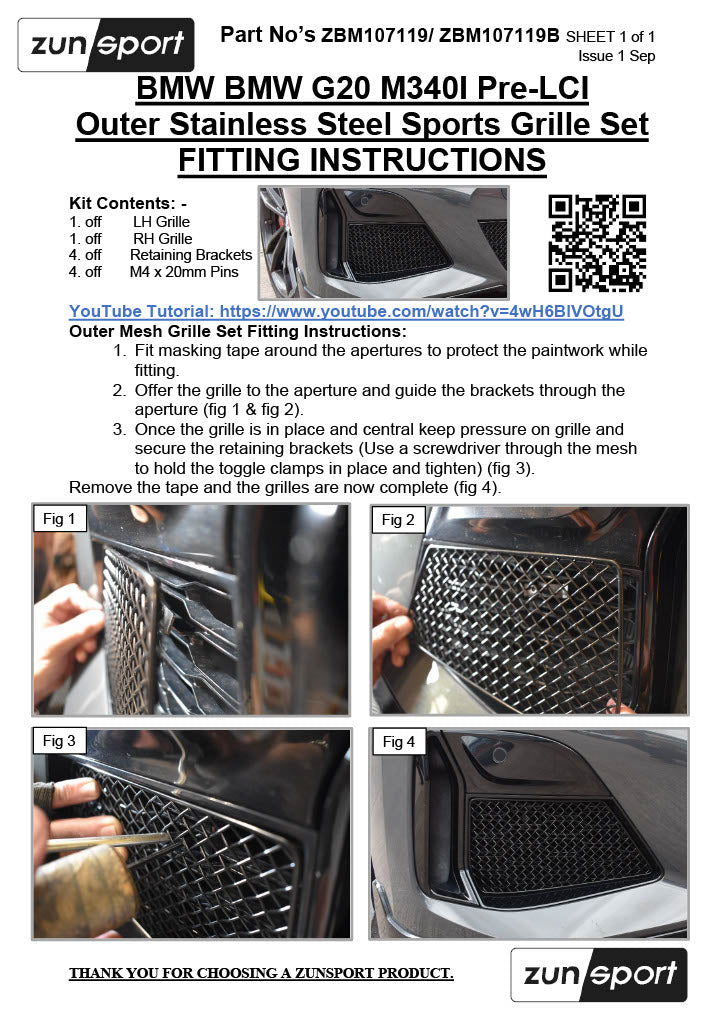 zunsport

Part No's ZBM107119/ ZBM107119B SHEET 1 of 1
Issue 1 Sep

BMW BMW G20 M340I Pre-LCI
Outer Stainless Steel Sports Grille Set
FITTING INSTRUCTIONS

Kit Contents: -
1. off LH Grille
1. off RH Grille
4. off Retaining Brackets
4. off M4 x 20mm Pins

YouTube Tutorial: https://www.youtube.com/watch?v=4wH6BlVOtgU

Outer Mesh Grille Set Fitting Instructions:

1. Fit masking tape around the apertures to protect the paintwork while fitting.
2. Offer the grille to the aperture and guide the brackets through the aperture (fig 1 & fig 2).
3. Once the grille is in place and central keep pressure on grille and secure the retaining brackets (Use a screwdriver through the mesh to hold the toggle clamps in place and tighten) (fig 3).

Remove the tape and the grilles are now complete (fig 4).

Fig 1

Fig 2

Fig 3

Fig 4

THANK YOU FOR CHOOSING A ZUNSPORT PRODUCT.

zunsport