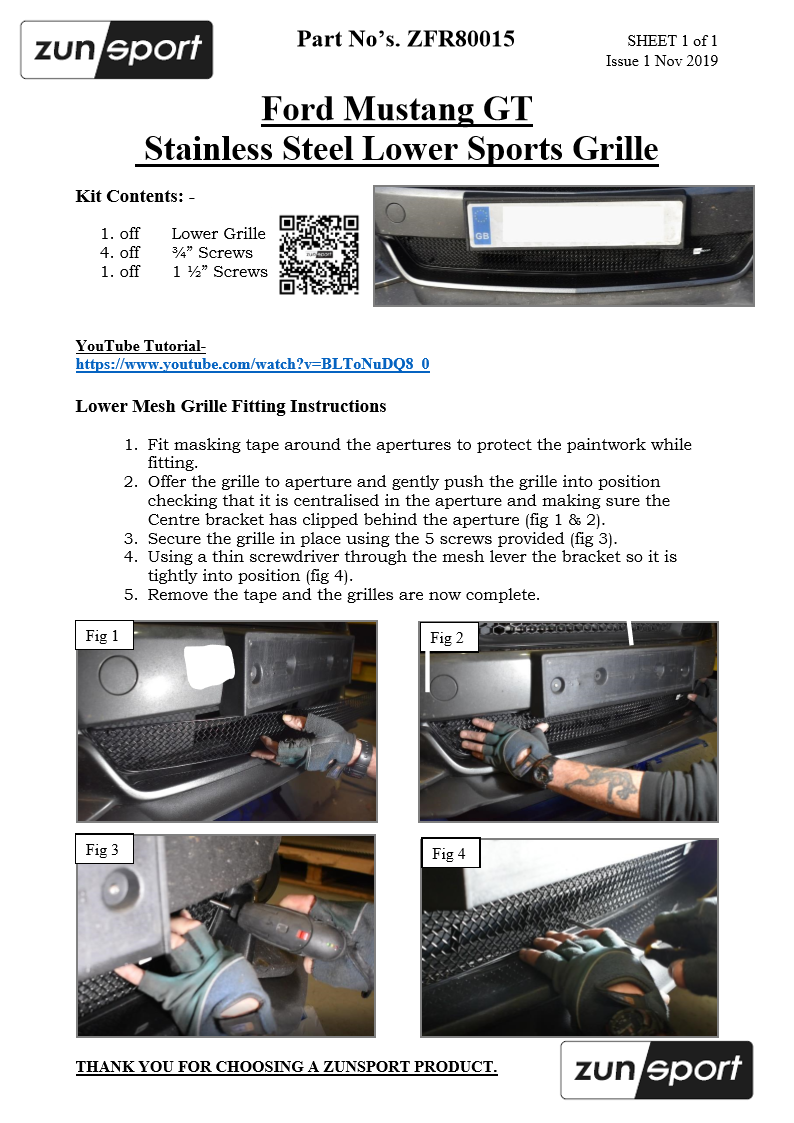 zunsport

Part No's. ZFR80015

SHEET 1 of 1
Issue 1 Nov 2019

Ford Mustang GT
Stainless Steel Lower Sports Grille

Kit Contents: -

1. off Lower Grille
4. off ¾" Screws
1. off 1 ½" Screws

GB

YouTube Tutorial-
https://www.youtube.com/watch?v=BLToNuDQ8_0

Lower Mesh Grille Fitting Instructions

1. Fit masking tape around the apertures to protect the paintwork while fitting.
2. Offer the grille to aperture and gently push the grille into position checking that it is centralised in the aperture and making sure the Centre bracket has clipped behind the aperture (fig 1 & 2).
3. Secure the grille in place using the 5 screws provided (fig 3).
4. Using a thin screwdriver through the mesh lever the bracket so it is tightly into position (fig 4).
5. Remove the tape and the grilles are now complete.

Fig 1

Fig 2

Fig 3

Fig 4

THANK YOU FOR CHOOSING A ZUNSPORT PRODUCT.

zunsport