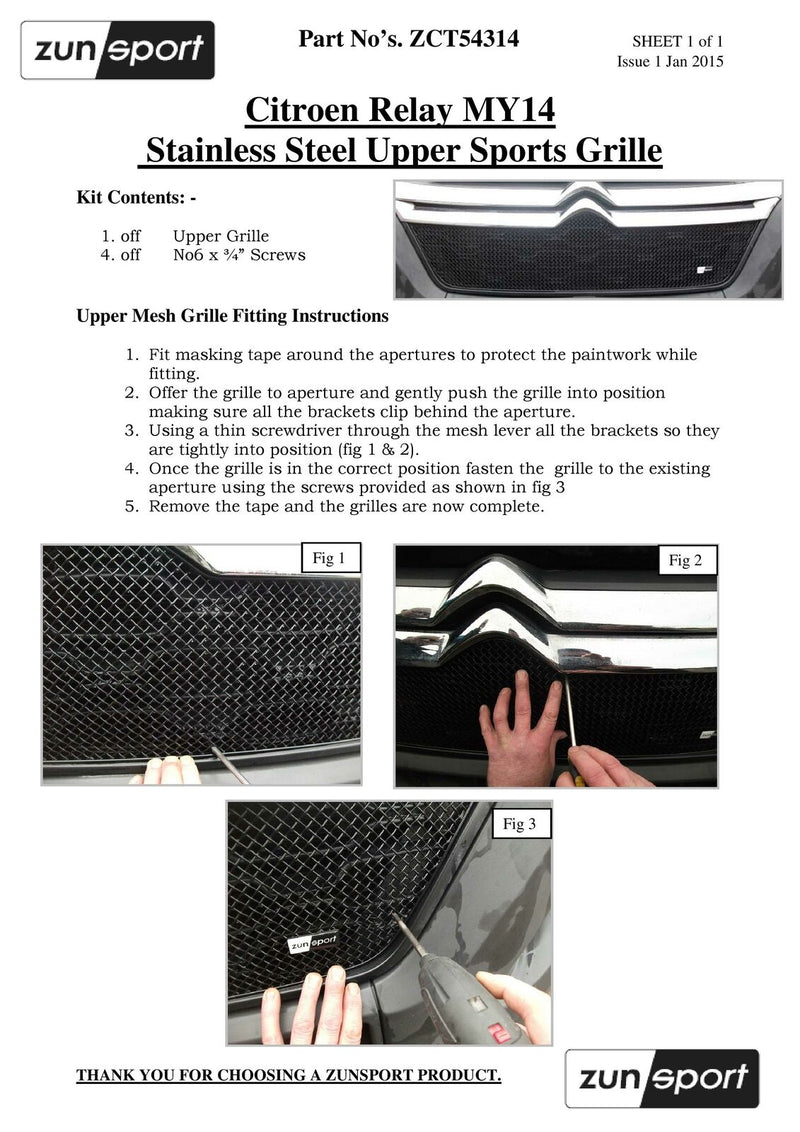 zunsport

Part No's. ZCT54314

SHEET 1 of 1
Issue 1 Jan 2015

Citroen Relay MY14
Stainless Steel Upper Sports Grille

Kit Contents: -

1. off Upper Grille
4. off No6 x ¾" Screws

Upper Mesh Grille Fitting Instructions

1. Fit masking tape around the apertures to protect the paintwork while fitting.
2. Offer the grille to aperture and gently push the grille into position making sure all the brackets clip behind the aperture.
3. Using a thin screwdriver through the mesh lever all the brackets so they are tightly into position (fig 1 & 2).
4. Once the grille is in the correct position fasten the grille to the existing aperture using the screws provided as shown in fig 3
5. Remove the tape and the grilles are now complete.

Fig 1

Fig 2

Fig 3

zunsport

THANK YOU FOR CHOOSING A ZUNSPORT PRODUCT.

zunsport