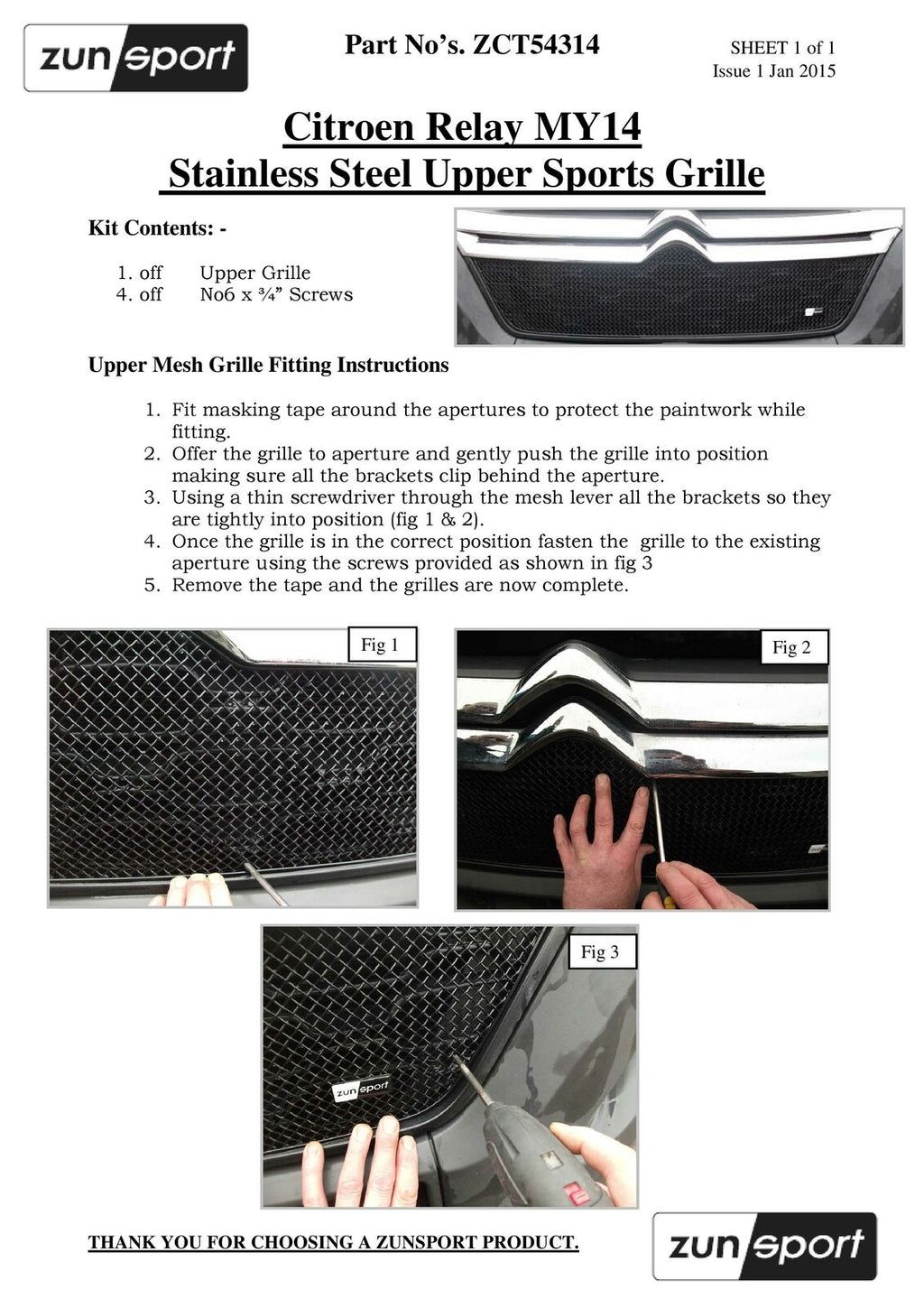 zunsport

Part No's. ZCT54314

SHEET 1 of 1
Issue 1 Jan 2015

Citroen Relay MY14
Stainless Steel Upper Sports Grille

Kit Contents: -

1. off Upper Grille
4. off No6 x ¾" Screws

Upper Mesh Grille Fitting Instructions

1. Fit masking tape around the apertures to protect the paintwork while fitting.
2. Offer the grille to aperture and gently push the grille into position making sure all the brackets clip behind the aperture.
3. Using a thin screwdriver through the mesh lever all the brackets so they are tightly into position (fig 1 & 2).
4. Once the grille is in the correct position fasten the grille to the existing aperture using the screws provided as shown in fig 3
5. Remove the tape and the grilles are now complete.

Fig 1

Fig 2

Fig 3

zunsport

THANK YOU FOR CHOOSING A ZUNSPORT PRODUCT.

zunsport