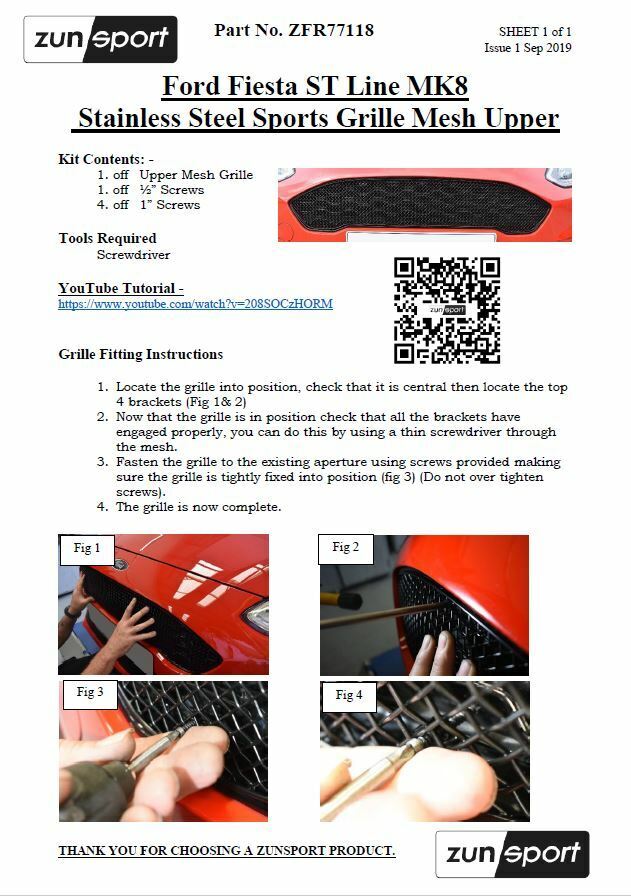 zunsport

Part No. ZFR77118

SHEET 1 of 1
Issue 1 Sep 2019

Ford Fiesta ST Line MK8
Stainless Steel Sports Grille Mesh Upper

Kit Contents: -
1. off Upper Mesh Grille
1. off ½" Screws
4. off 1" Screws

Tools Required
Screwdriver

YouTube Tutorial -
https://www.youtube.com/watch?v=208SOCzHORM

zunsport

Grille Fitting Instructions

1. Locate the grille into position, check that it is central then locate the top 4 brackets (Fig 1& 2)
2. Now that the grille is in position check that all the brackets have engaged properly, you can do this by using a thin screwdriver through the mesh.
3. Fasten the grille to the existing aperture using screws provided making sure the grille is tightly fixed into position (fig 3) (Do not over tighten screws).
4. The grille is now complete.

Fig 1

Fig 2

Fig 3

Fig 4

THANK YOU FOR CHOOSING A ZUNSPORT PRODUCT.

zunsport