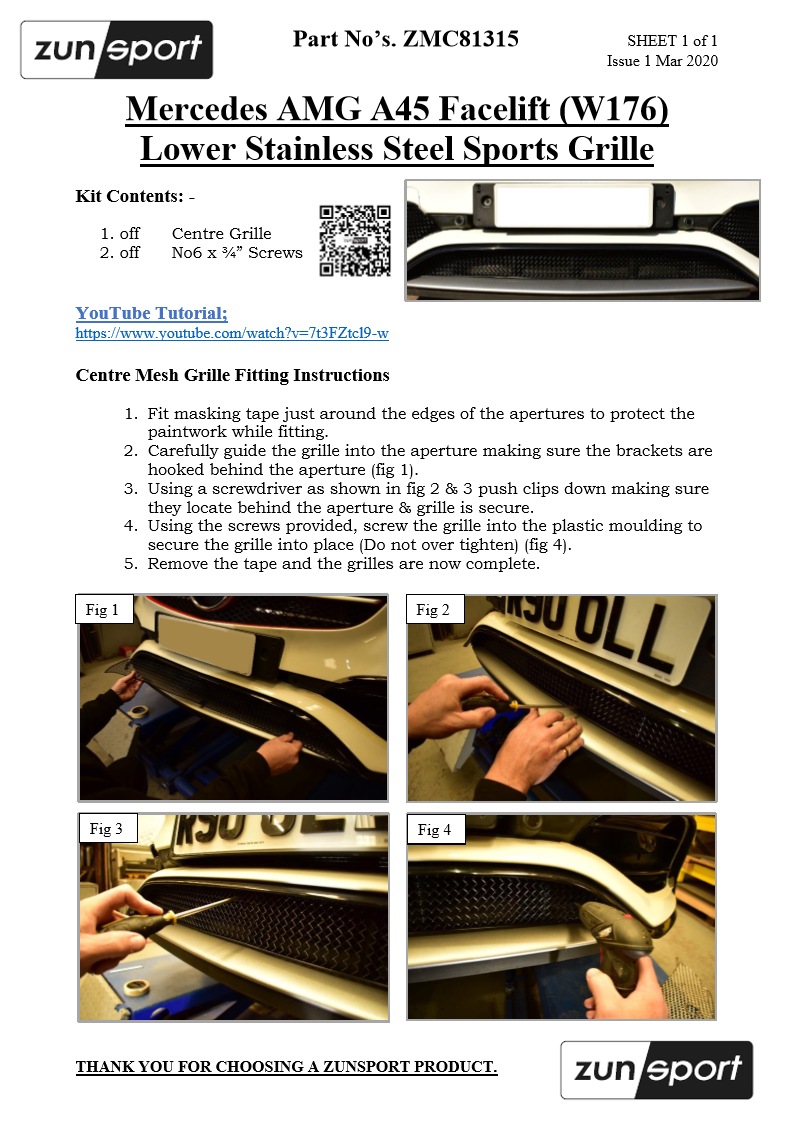 zunsport

Part No's. ZMC81315

SHEET 1 of 1
Issue 1 Mar 2020

Mercedes AMG A45 Facelift (W176)
Lower Stainless Steel Sports Grille

Kit Contents: -

1. off Centre Grille
2. off No6 x ¾" Screws

YouTube Tutorial;
https://www.youtube.com/watch?v=7t3FZtcl9-w

Centre Mesh Grille Fitting Instructions

1. Fit masking tape just around the edges of the apertures to protect the paintwork while fitting.
2. Carefully guide the grille into the aperture making sure the brackets are hooked behind the aperture (fig 1).
3. Using a screwdriver as shown in fig 2 & 3 push clips down making sure they locate behind the aperture & grille is secure.
4. Using the screws provided, screw the grille into the plastic moulding to secure the grille into place (Do not over tighten) (fig 4).
5. Remove the tape and the grilles are now complete.

Fig 1

Fig 2

R90 OLL

Fig 3

Fig 4

THANK YOU FOR CHOOSING A ZUNSPORT PRODUCT.

zunsport