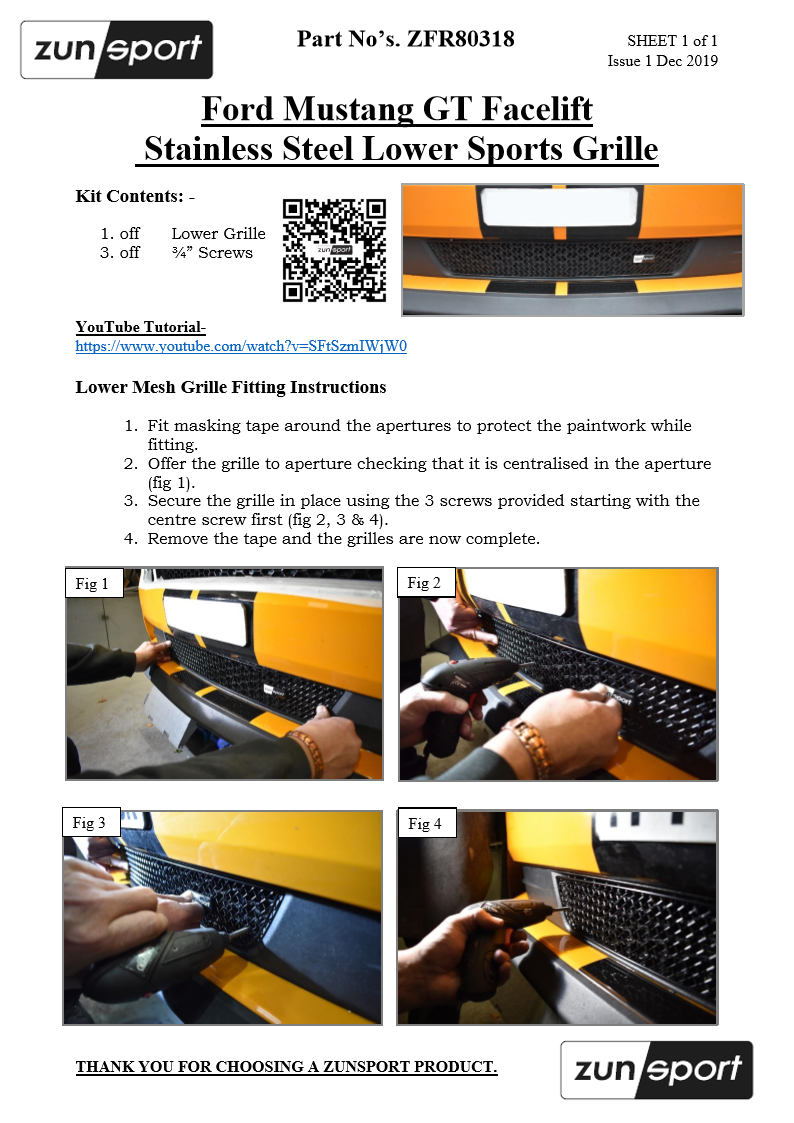 zunsport

Part No's. ZFR80318

SHEET 1 of 1
Issue 1 Dec 2019

Ford Mustang GT Facelift
Stainless Steel Lower Sports Grille

Kit Contents: -

1. off Lower Grille
3. off ¾" Screws

zunsport

YouTube Tutorial-
https://www.youtube.com/watch?v=SFtSzmIWjW0

Lower Mesh Grille Fitting Instructions

1. Fit masking tape around the apertures to protect the paintwork while fitting.
2. Offer the grille to aperture checking that it is centralised in the aperture (fig 1).
3. Secure the grille in place using the 3 screws provided starting with the centre screw first (fig 2, 3 & 4).
4. Remove the tape and the grilles are now complete.

Fig 1

Fig 2

Fig 3

Fig 4

THANK YOU FOR CHOOSING A ZUNSPORT PRODUCT.

zunsport