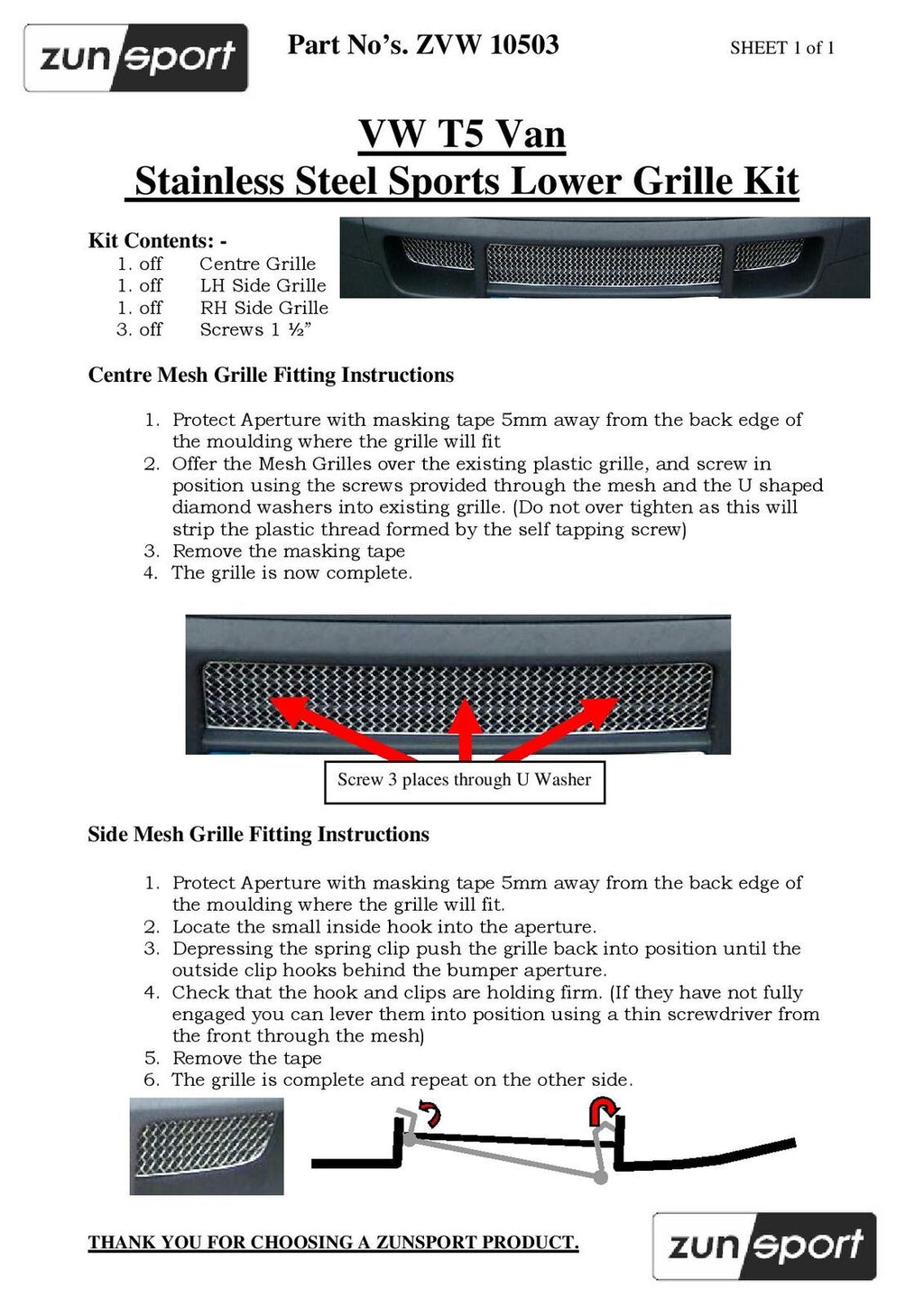 zun sport

Part No's. ZVW 10503

SHEET 1 of 1

VW T5 Van
Stainless Steel Sports Lower Grille Kit

Kit Contents: -
1. off Centre Grille
1. off LH Side Grille
1. off RH Side Grille
3. off Screws 1 ½"

Centre Mesh Grille Fitting Instructions

1. Protect Aperture with masking tape 5mm away from the back edge of the moulding where the grille will fit
2. Offer the Mesh Grilles over the existing plastic grille, and screw in position using the screws provided through the mesh and the U shaped diamond washers into existing grille. (Do not over tighten as this will strip the plastic thread formed by the self tapping screw)
3. Remove the masking tape
4. The grille is now complete.

Screw 3 places through U Washer

Side Mesh Grille Fitting Instructions

1. Protect Aperture with masking tape 5mm away from the back edge of the moulding where the grille will fit.
2. Locate the small inside hook into the aperture.
3. Depressing the spring clip push the grille back into position until the outside clip hooks behind the bumper aperture.
4. Check that the hook and clips are holding firm. (If they have not fully engaged you can lever them into position using a thin screwdriver from the front through the mesh)
5. Remove the tape
6. The grille is complete and repeat on the other side.

THANK YOU FOR CHOOSING A ZUNSPORT PRODUCT.

zun sport