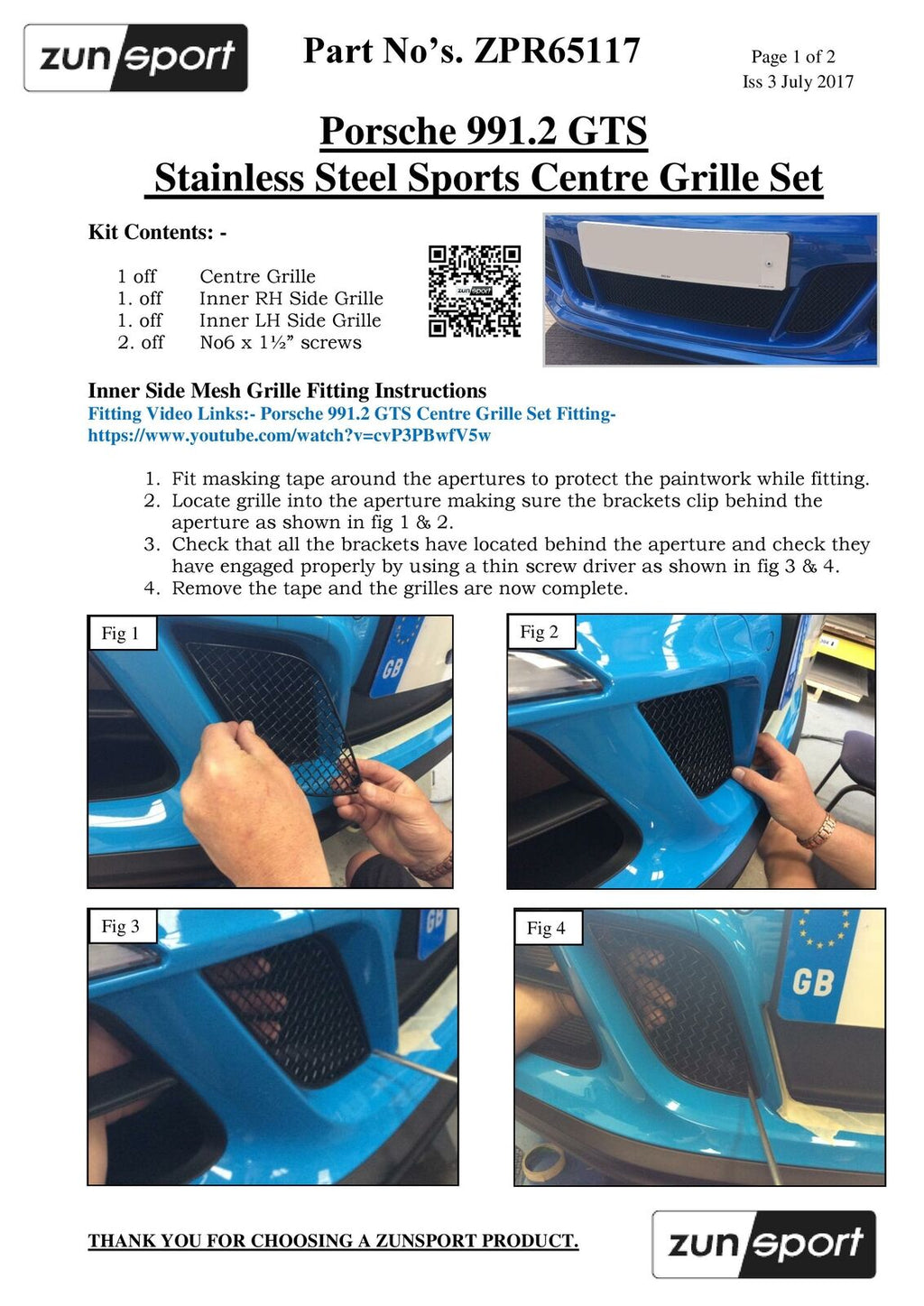 zunsport

Part No's. ZPR65117

Page 1 of 2
Iss 3 July 2017

Porsche 991.2 GTS
Stainless Steel Sports Centre Grille Set

Kit Contents: -

1 off Centre Grille
1. off Inner RH Side Grille
1. off Inner LH Side Grille
2. off No6 x 1½" screws

zunsport

Inner Side Mesh Grille Fitting Instructions
Fitting Video Links:- Porsche 991.2 GTS Centre Grille Set Fitting- https://www.youtube.com/watch?v=cvP3PBwfV5w

1. Fit masking tape around the apertures to protect the paintwork while fitting.
2. Locate grille into the aperture making sure the brackets clip behind the aperture as shown in fig 1 & 2.
3. Check that all the brackets have located behind the aperture and check they have engaged properly by using a thin screw driver as shown in fig 3 & 4.
4. Remove the tape and the grilles are now complete.

Fig 1

GB

Fig 2

Fig 3

GB

Fig 4

GB

THANK YOU FOR CHOOSING A ZUNSPORT PRODUCT.

zunsport