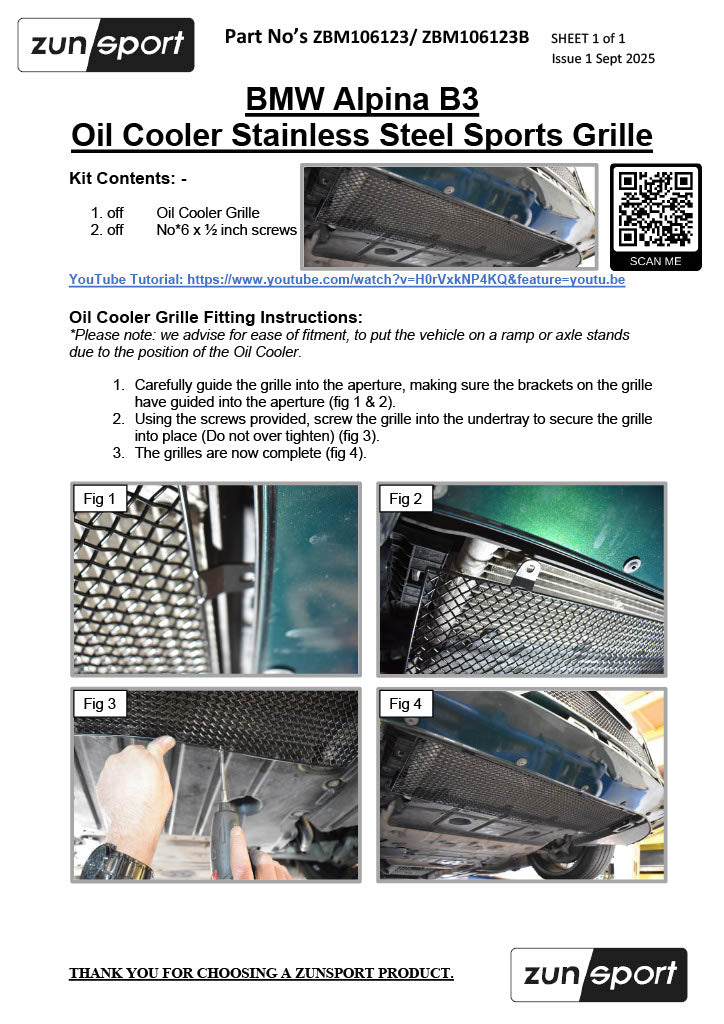 zunsport

Part No's ZBM106123/ ZBM106123B

SHEET 1 of 1
Issue 1 Sept 2025

BMW Alpina B3
Oil Cooler Stainless Steel Sports Grille

Kit Contents: -

1. off Oil Cooler Grille
2. off No*6 x ½ inch screws

SCAN ME

YouTube Tutorial: https://www.youtube.com/watch?v=H0rVxkNP4KQ&feature=youtu.be

Oil Cooler Grille Fitting Instructions:
*Please note: we advise for ease of fitment, to put the vehicle on a ramp or axle stands due to the position of the Oil Cooler.

1. Carefully guide the grille into the aperture, making sure the brackets on the grille have guided into the aperture (fig 1 & 2).
2. Using the screws provided, screw the grille into the undertray to secure the grille into place (Do not over tighten) (fig 3).
3. The grilles are now complete (fig 4).

Fig 1

Fig 2

Fig 3

Fig 4

THANK YOU FOR CHOOSING A ZUNSPORT PRODUCT.

zunsport