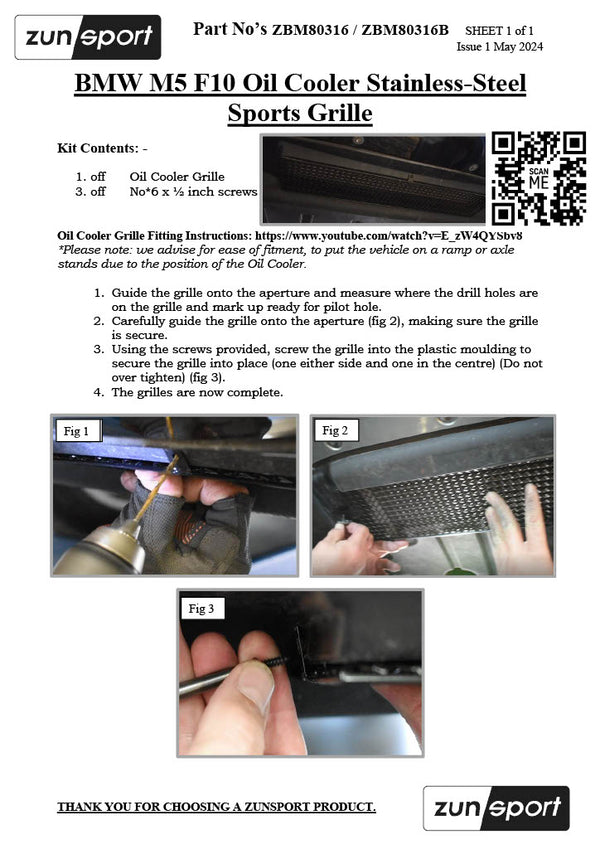 zunsport

Part No's ZBM80316 / ZBM80316B SHEET 1 of 1
Issue 1 May 2024

BMW M5 F10 Oil Cooler Stainless-Steel Sports Grille

Kit Contents: -

1. off Oil Cooler Grille
3. off No*6 x ½ inch screws

SCAN ME

Oil Cooler Grille Fitting Instructions: https://www.youtube.com/watch?v=E_zW4QYSbv8
*Please note: we advise for ease of fitment, to put the vehicle on a ramp or axle stands due to the position of the Oil Cooler.

1. Guide the grille onto the aperture and measure where the drill holes are on the grille and mark up ready for pilot hole.
2. Carefully guide the grille onto the aperture (fig 2), making sure the grille is secure.
3. Using the screws provided, screw the grille into the plastic moulding to secure the grille into place (one either side and one in the centre) (Do not over tighten) (fig 3).
4. The grilles are now complete.

Fig 1

Fig 2

Fig 3

THANK YOU FOR CHOOSING A ZUNSPORT PRODUCT.

zunsport