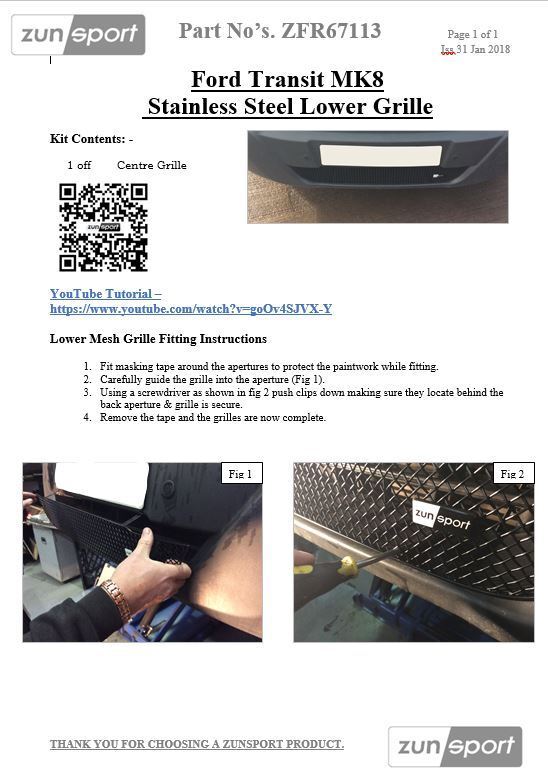 zunsport

Part No's. ZFR67113

Page 1 of 1
Iss 31 Jan 2018

Ford Transit MK8
Stainless Steel Lower Grille

Kit Contents: -

1 off Centre Grille

zunsport

YouTube Tutorial –
https://www.youtube.com/watch?v=goOv4SJVX-Y

Lower Mesh Grille Fitting Instructions

1. Fit masking tape around the apertures to protect the paintwork while fitting.
2. Carefully guide the grille into the aperture (Fig 1).
3. Using a screwdriver as shown in fig 2 push clips down making sure they locate behind the back aperture & grille is secure.
4. Remove the tape and the grilles are now complete.

Fig 1

Fig 2

zunsport

THANK YOU FOR CHOOSING A ZUNSPORT PRODUCT.

zunsport