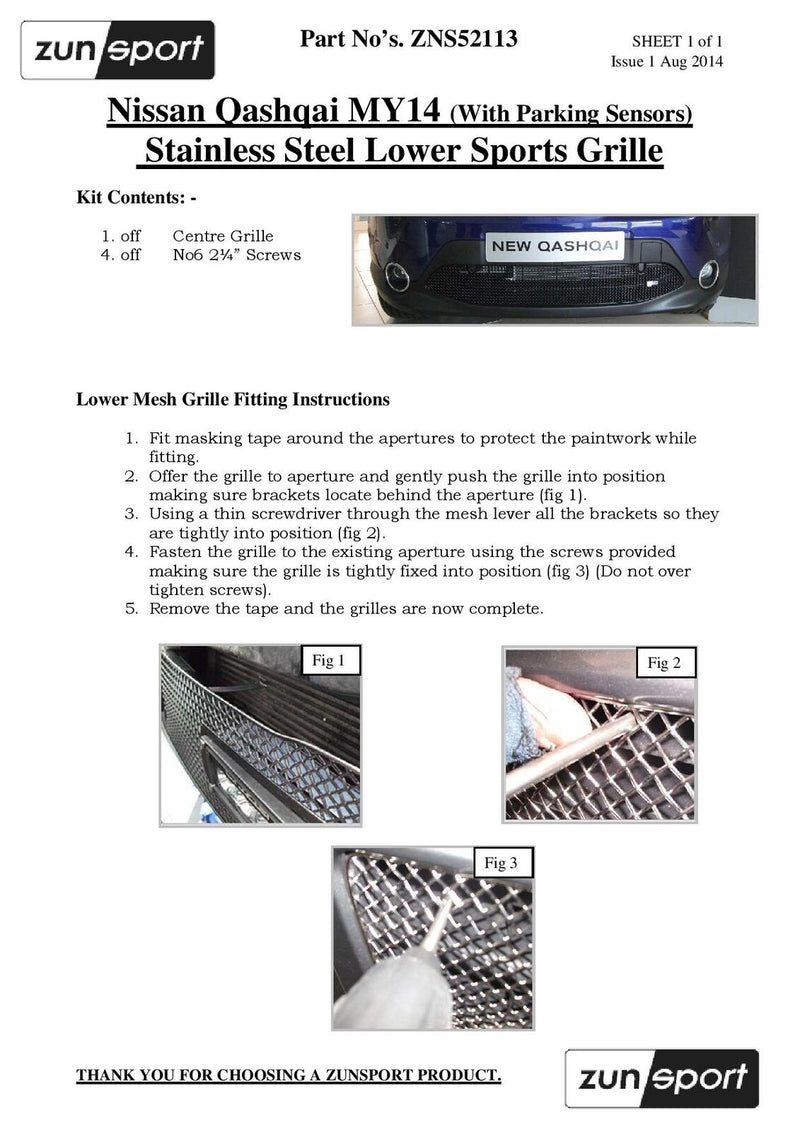 zunsport

Part No's. ZNS52113

SHEET 1 of 1
Issue 1 Aug 2014

Nissan Qashqai MY14 (With Parking Sensors)
Stainless Steel Lower Sports Grille

Kit Contents: -

1. off Centre Grille
4. off No6 2¼" Screws

NEW QASHQAI

Lower Mesh Grille Fitting Instructions

1. Fit masking tape around the apertures to protect the paintwork while fitting.
2. Offer the grille to aperture and gently push the grille into position making sure brackets locate behind the aperture (fig 1).
3. Using a thin screwdriver through the mesh lever all the brackets so they are tightly into position (fig 2).
4. Fasten the grille to the existing aperture using the screws provided making sure the grille is tightly fixed into position (fig 3) (Do not over tighten screws).
5. Remove the tape and the grilles are now complete.

Fig 1

Fig 2

Fig 3

THANK YOU FOR CHOOSING A ZUNSPORT PRODUCT.

zunsport