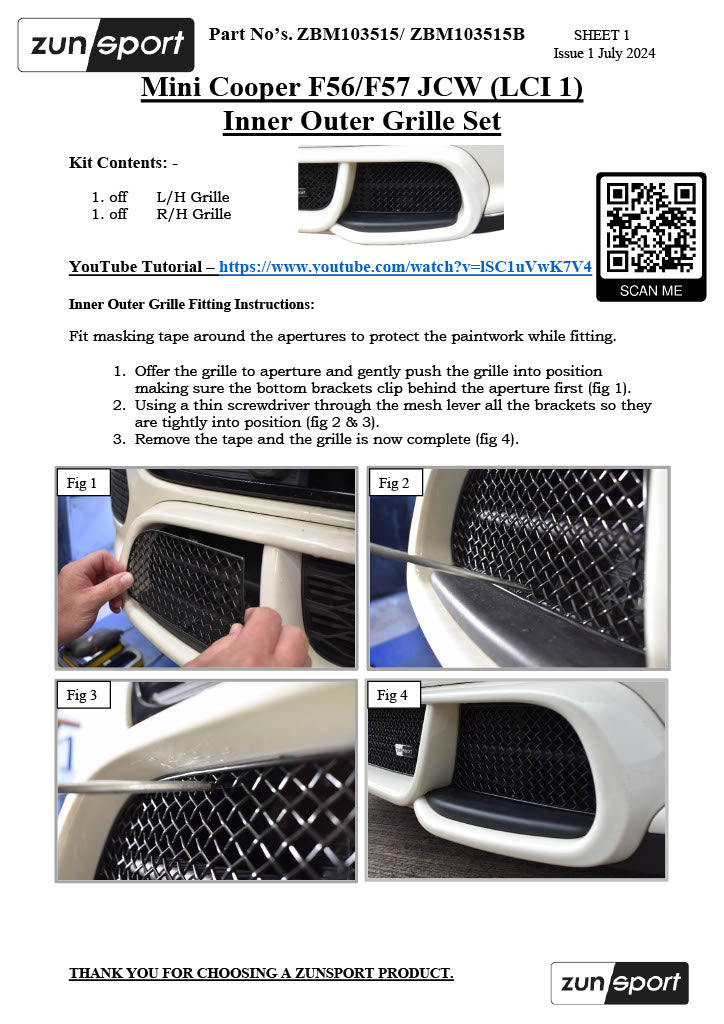 zunsport

Part No's. ZBM103515/ ZBM103515B

SHEET 1
Issue 1 July 2024

Mini Cooper F56/F57 JCW (LCI 1)
Inner Outer Grille Set

Kit Contents: -

1. off L/H Grille
1. off R/H Grille

SCAN ME

YouTube Tutorial – https://www.youtube.com/watch?v=lSC1uVwK7V4

Inner Outer Grille Fitting Instructions:

Fit masking tape around the apertures to protect the paintwork while fitting.

1. Offer the grille to aperture and gently push the grille into position making sure the bottom brackets clip behind the aperture first (fig 1).
2. Using a thin screwdriver through the mesh lever all the brackets so they are tightly into position (fig 2 & 3).
3. Remove the tape and the grille is now complete (fig 4).

Fig 1

Fig 2

Fig 3

Fig 4

THANK YOU FOR CHOOSING A ZUNSPORT PRODUCT.

zunsport