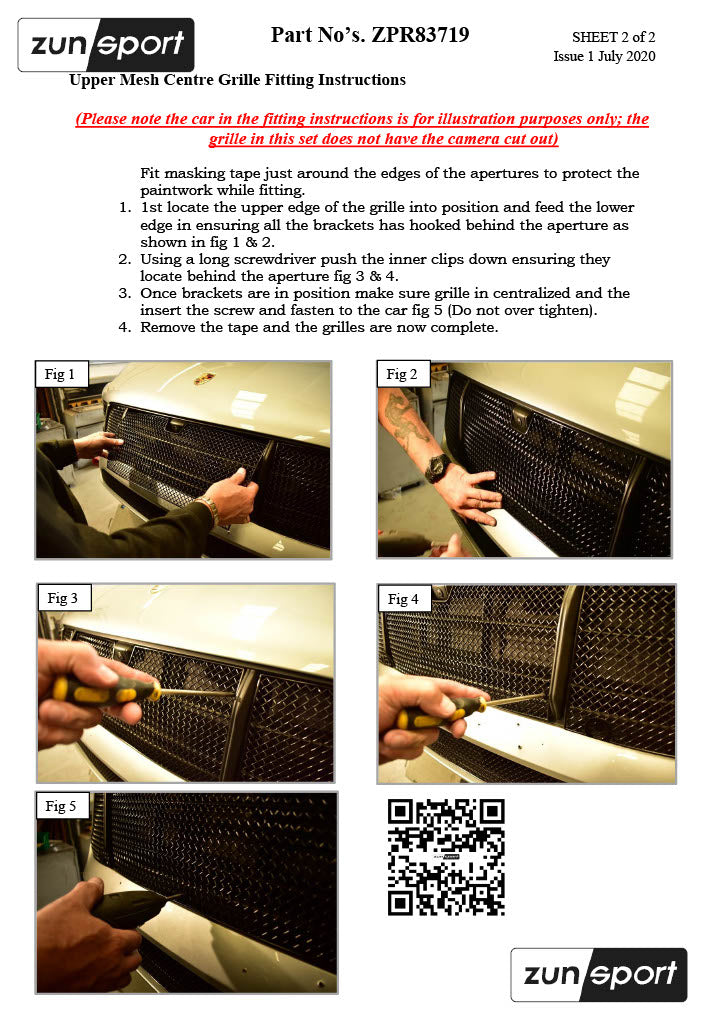 zunsport

Part No's. ZPR83719

SHEET 2 of 2
Issue 1 July 2020

Upper Mesh Centre Grille Fitting Instructions

(Please note the car in the fitting instructions is for illustration purposes only; the grille in this set does not have the camera cut out)

Fit masking tape just around the edges of the apertures to protect the paintwork while fitting.

1. 1st locate the upper edge of the grille into position and feed the lower edge in ensuring all the brackets has hooked behind the aperture as shown in fig 1 & 2.
2. Using a long screwdriver push the inner clips down ensuring they locate behind the aperture fig 3 & 4.
3. Once brackets are in position make sure grille in centralized and the insert the screw and fasten to the car fig 5 (Do not over tighten).
4. Remove the tape and the grilles are now complete.

Fig 1

Fig 2

Fig 3

Fig 4

Fig 5

zunsport