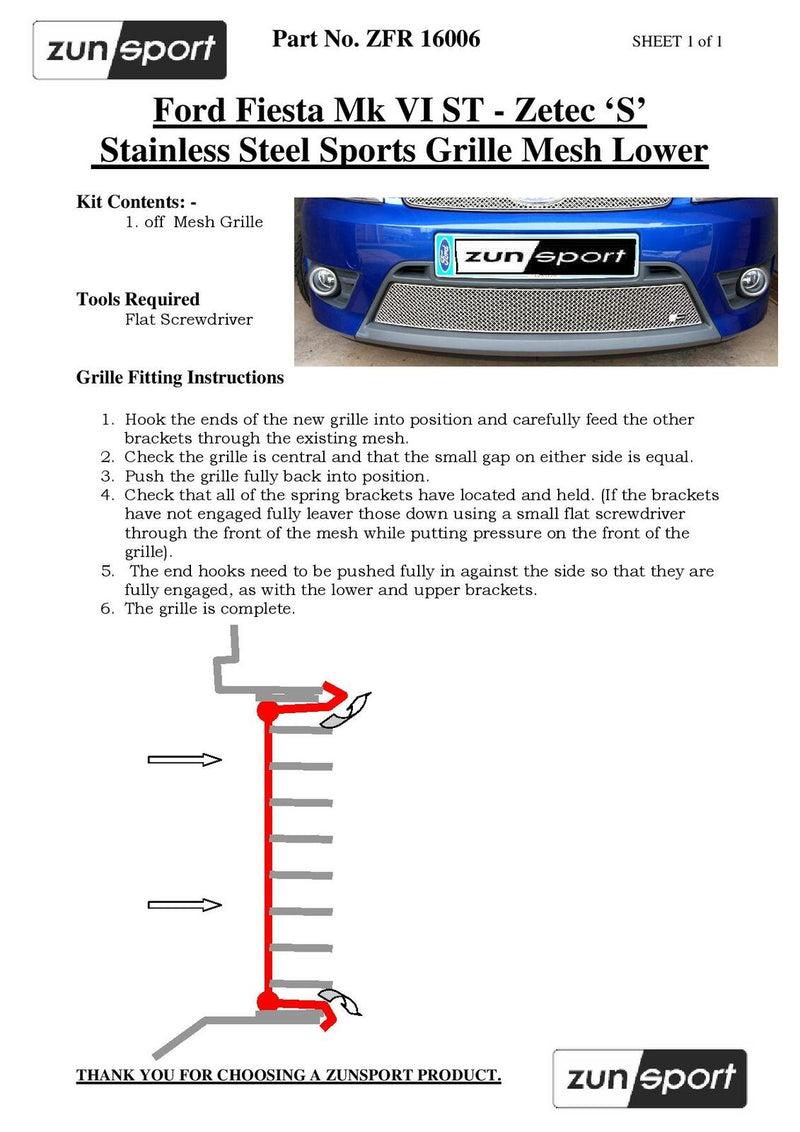 zunsport

Part No. ZFR 16006

SHEET 1 of 1

Ford Fiesta Mk VI ST - Zetec 'S'
Stainless Steel Sports Grille Mesh Lower

Kit Contents: -
1. off Mesh Grille

Tools Required
Flat Screwdriver

zunsport

Grille Fitting Instructions

1. Hook the ends of the new grille into position and carefully feed the other brackets through the existing mesh.
2. Check the grille is central and that the small gap on either side is equal.
3. Push the grille fully back into position.
4. Check that all of the spring brackets have located and held. (If the brackets have not engaged fully leaver those down using a small flat screwdriver through the front of the mesh while putting pressure on the front of the grille).
5. The end hooks need to be pushed fully in against the side so that they are fully engaged, as with the lower and upper brackets.
6. The grille is complete.

THANK YOU FOR CHOOSING A ZUNSPORT PRODUCT.

zunsport