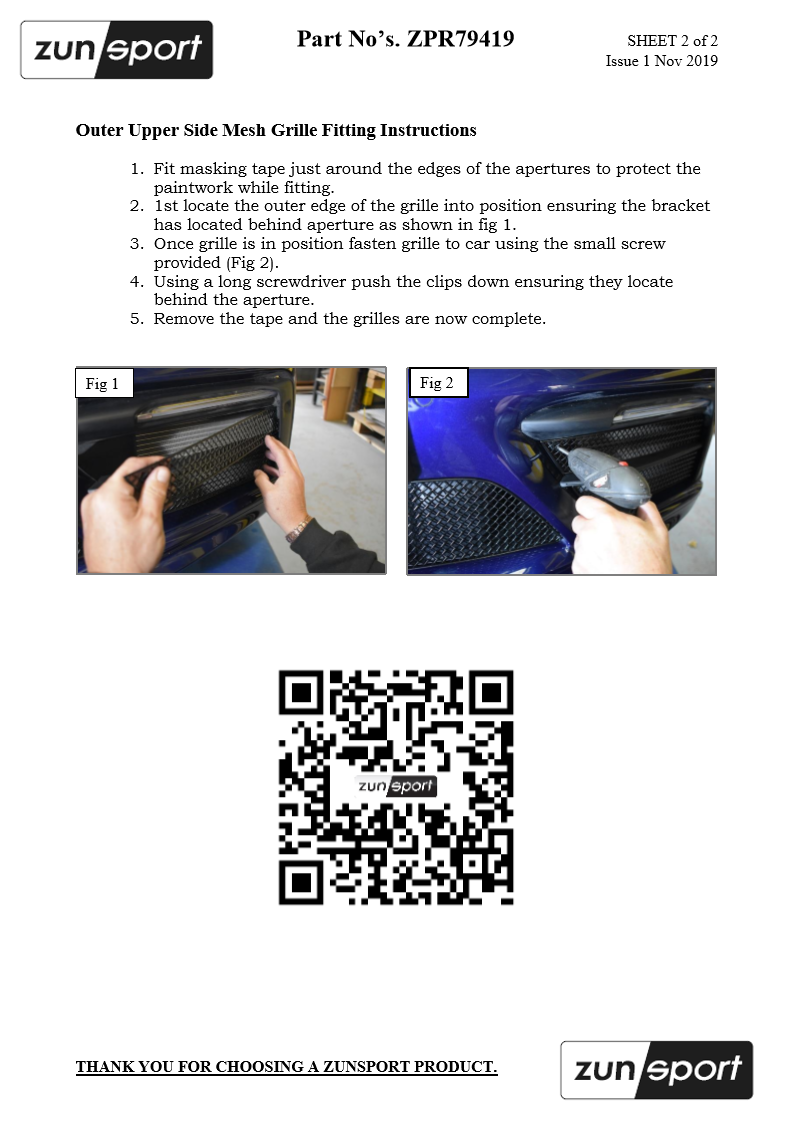 zunsport

Part No's. ZPR79419

SHEET 2 of 2
Issue 1 Nov 2019

Outer Upper Side Mesh Grille Fitting Instructions

1. Fit masking tape just around the edges of the apertures to protect the paintwork while fitting.
2. 1st locate the outer edge of the grille into position ensuring the bracket has located behind aperture as shown in fig 1.
3. Once grille is in position fasten grille to car using the small screw provided (Fig 2).
4. Using a long screwdriver push the clips down ensuring they locate behind the aperture.
5. Remove the tape and the grilles are now complete.

Fig 1

Fig 2

zunsport

THANK YOU FOR CHOOSING A ZUNSPORT PRODUCT.

zunsport