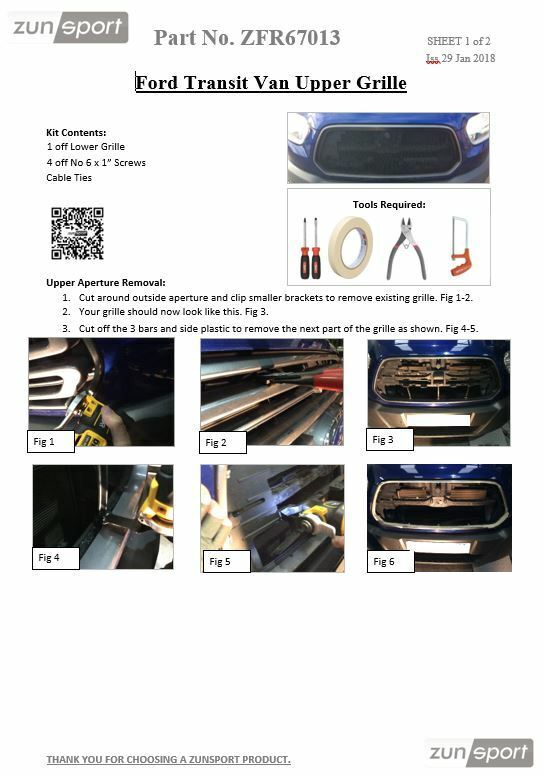 zunsport

Part No. ZFR67013

SHEET 1 of 2
Iss 29 Jan 2018

Ford Transit Van Upper Grille

Kit Contents:
1 off Lower Grille
4 off No 6 x 1" Screws
Cable Ties

Tools Required:

Upper Aperture Removal:
1. Cut around outside aperture and clip smaller brackets to remove existing grille. Fig 1-2.
2. Your grille should now look like this. Fig 3.
3. Cut off the 3 bars and side plastic to remove the next part of the grille as shown. Fig 4-5.

Fig 1

Fig 2

Fig 3

Fig 4

Fig 5

Fig 6

THANK YOU FOR CHOOSING A ZUNSPORT PRODUCT.

zunsport